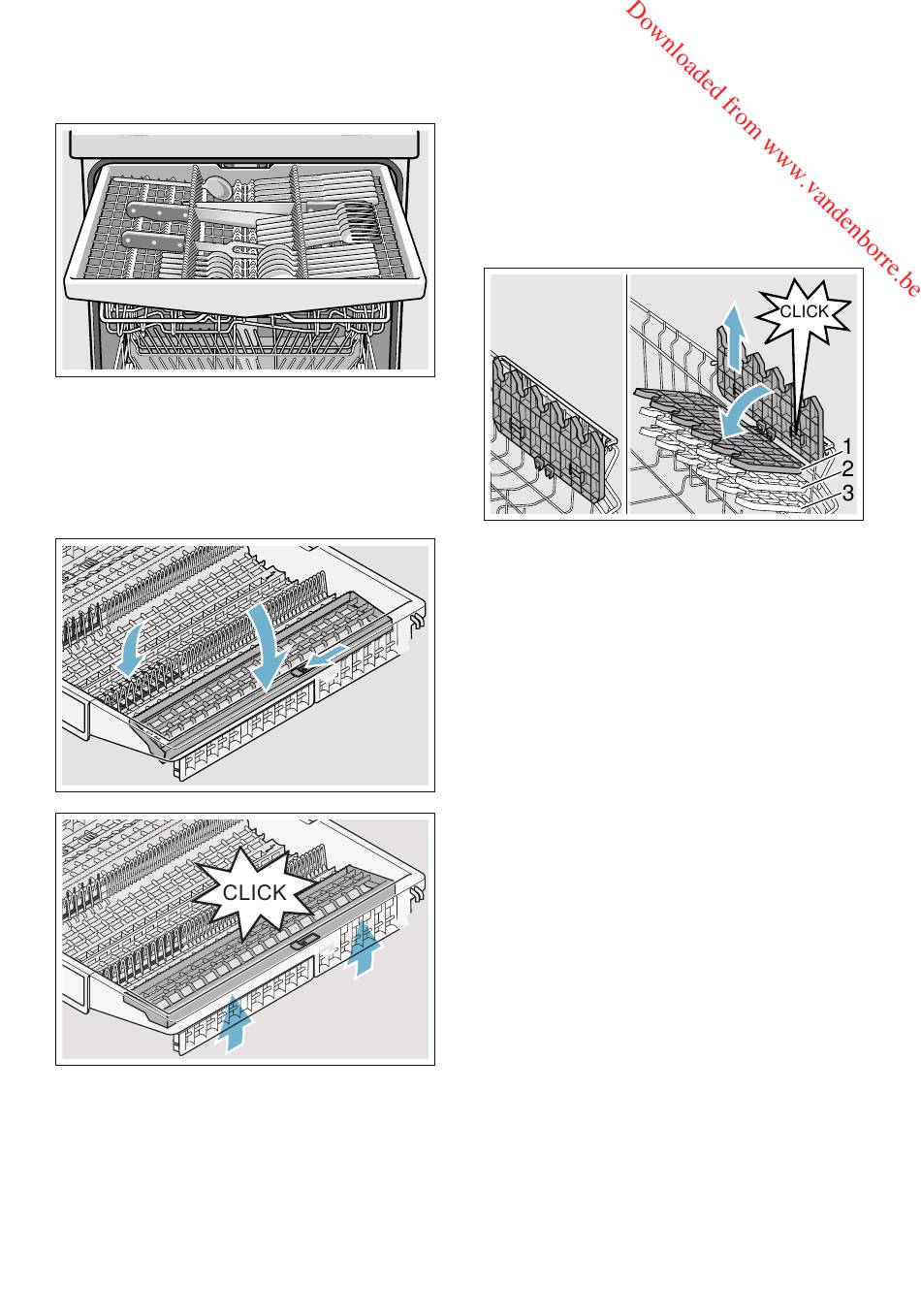 Downloaded from www.vandenborre.be

CLICK
1
2
3

CLICK