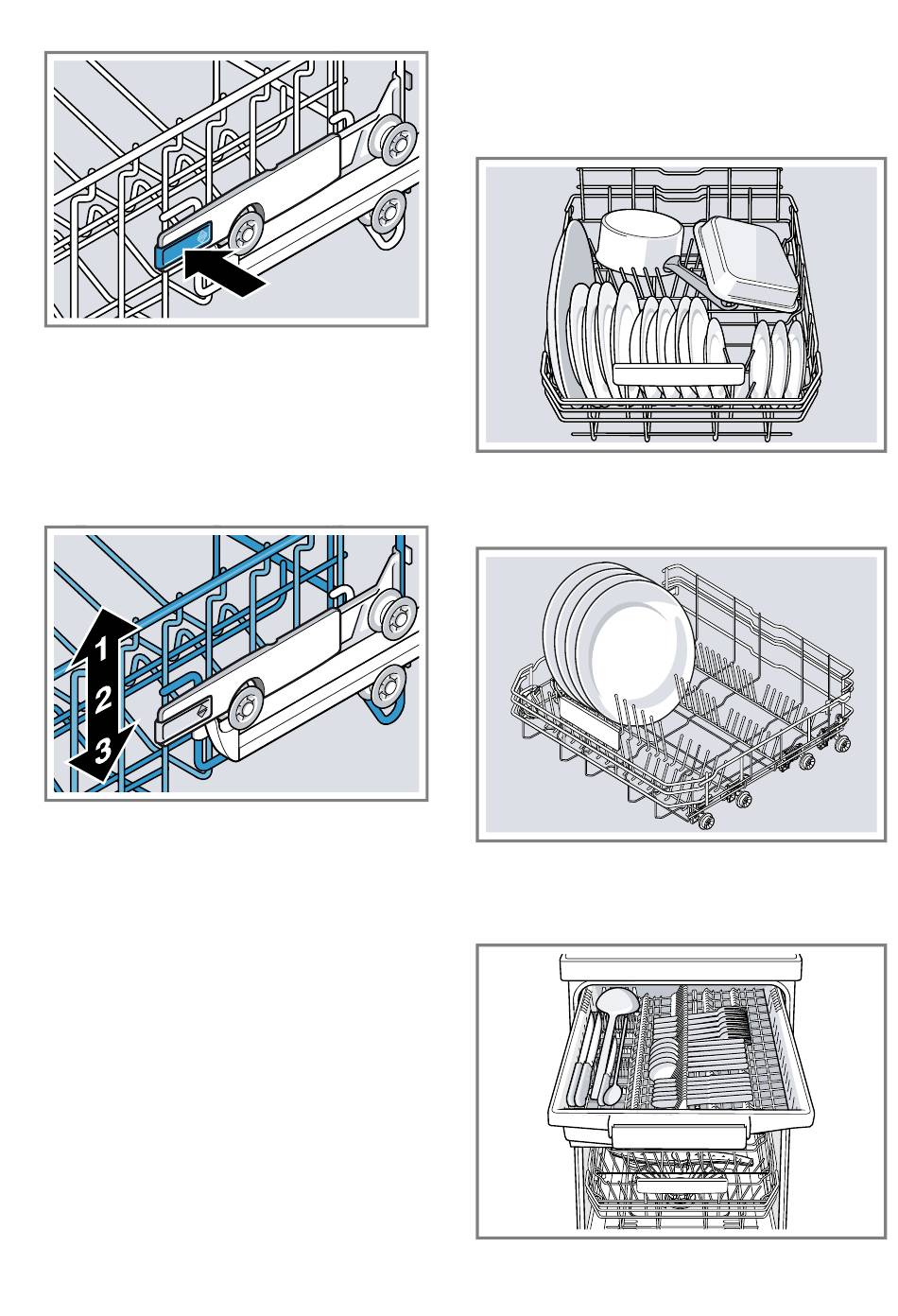 1
2
3