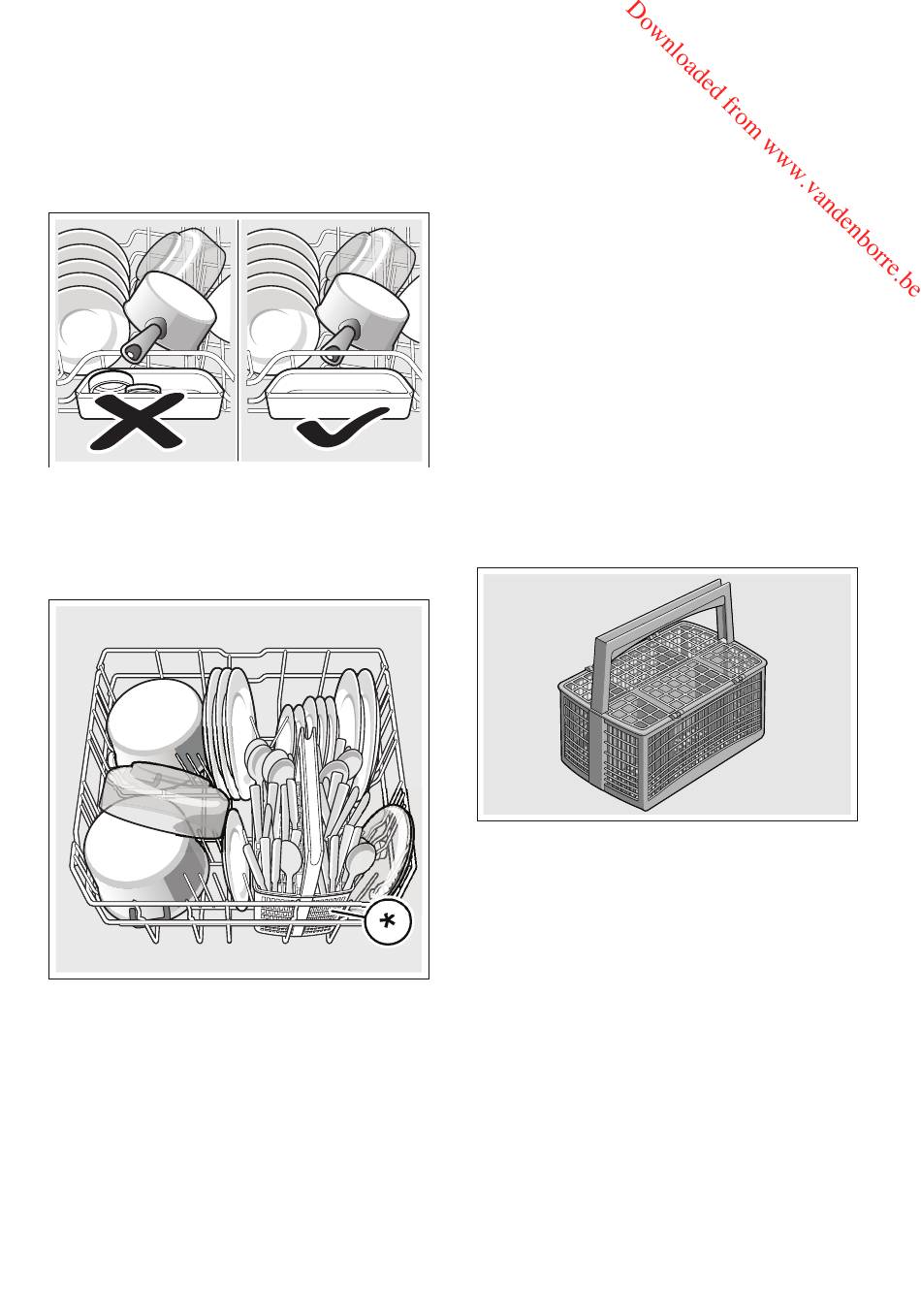 Downloaded from www.vandenborre.be

*