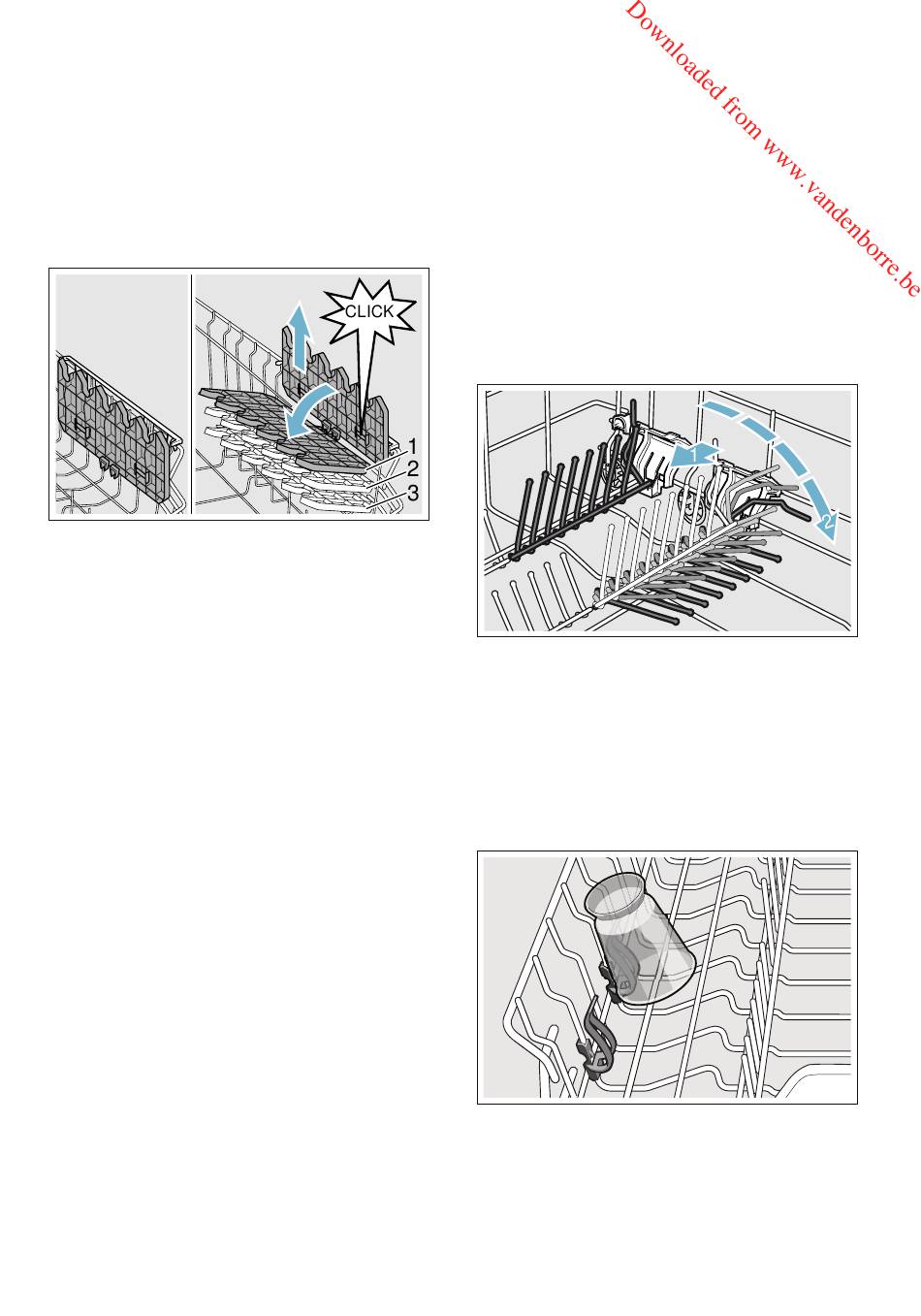 Downloaded from www.vandenborre.be

CLICK
1
2
3

1
2