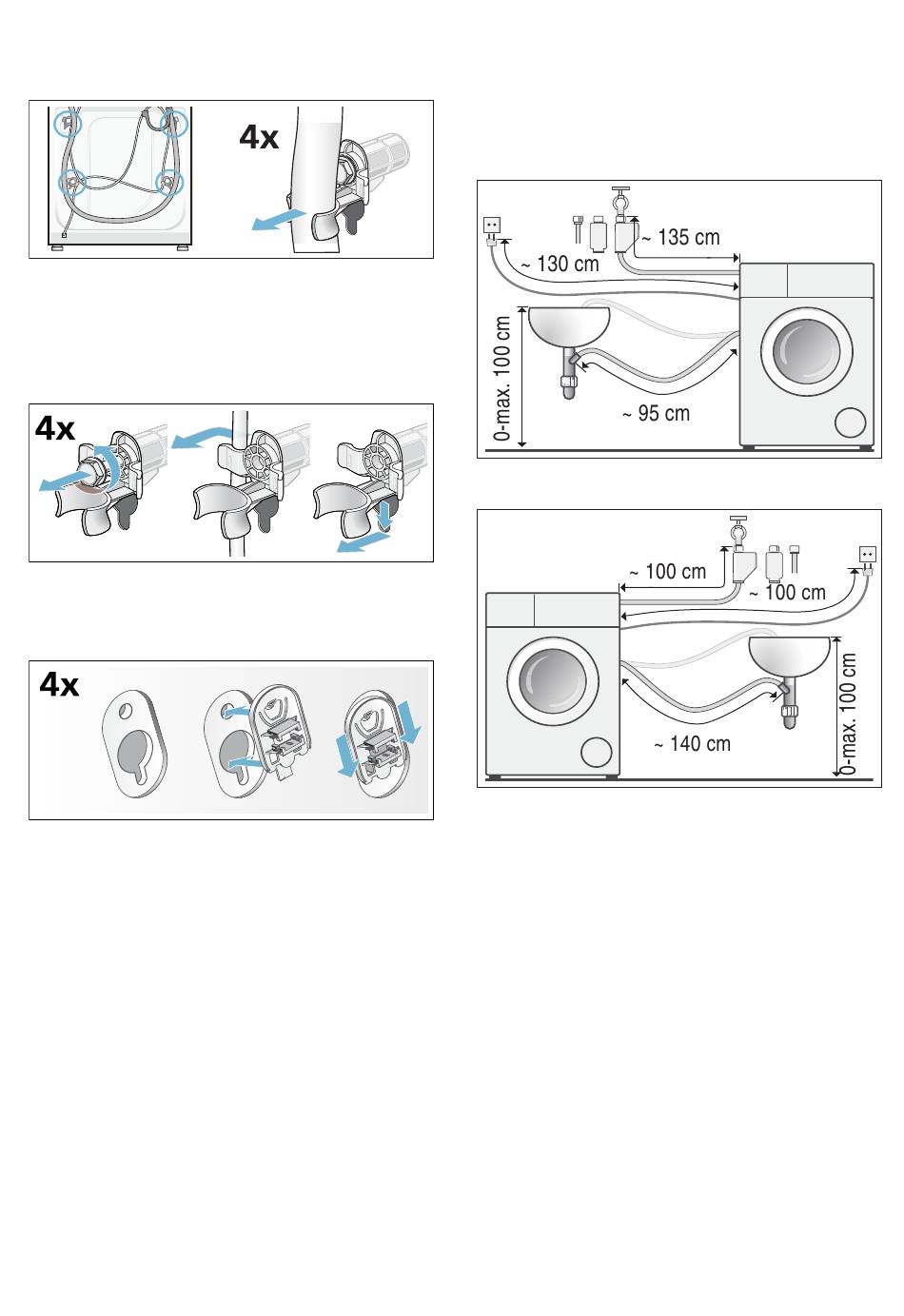 4x

4x

4x

~ 135 cm

~ 130 cm

0-max. 100 cm

~ 95 cm

~ 100 cm

~ 100 cm

0-max. 100 cm

~ 140 cm