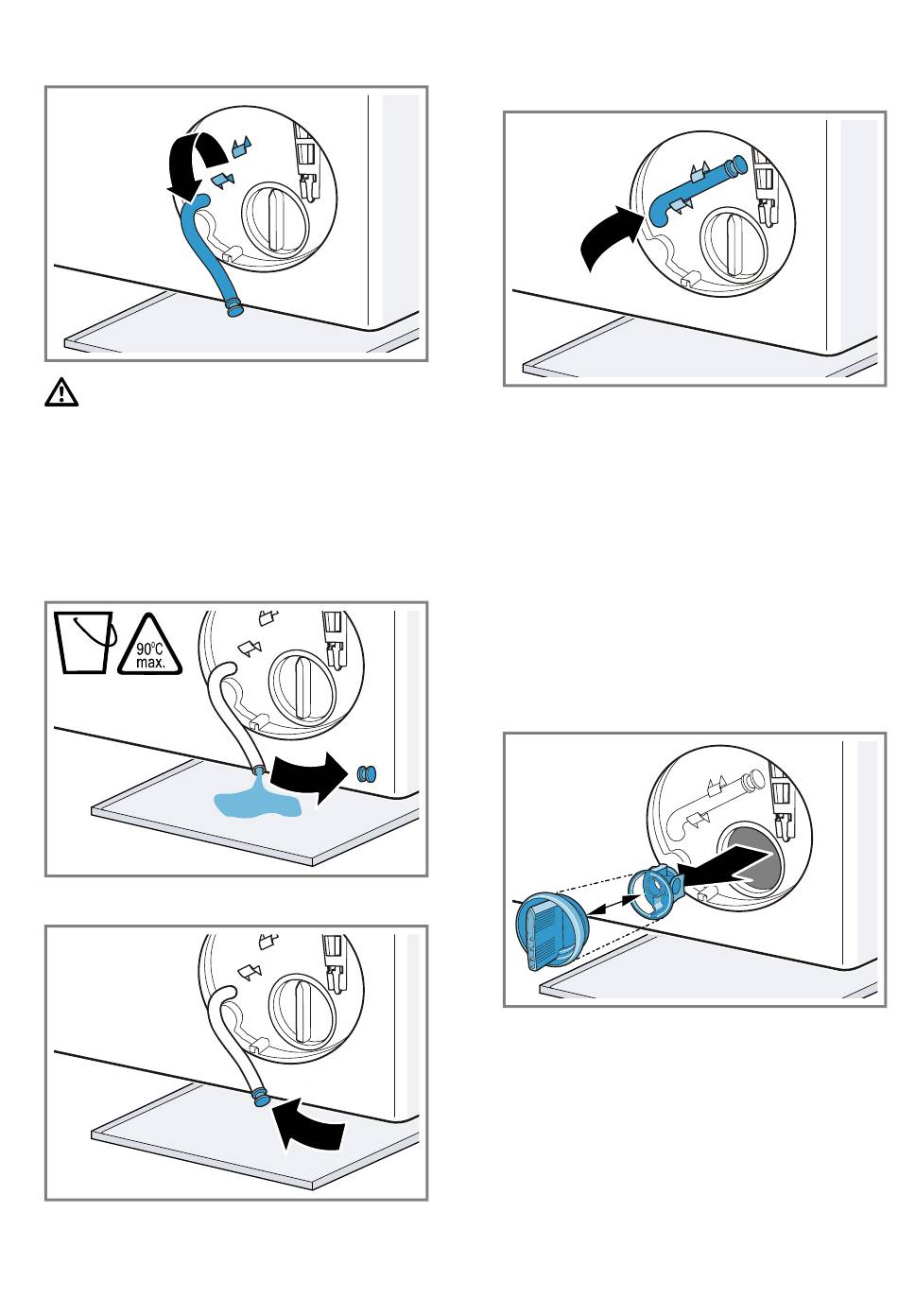 90°C max.