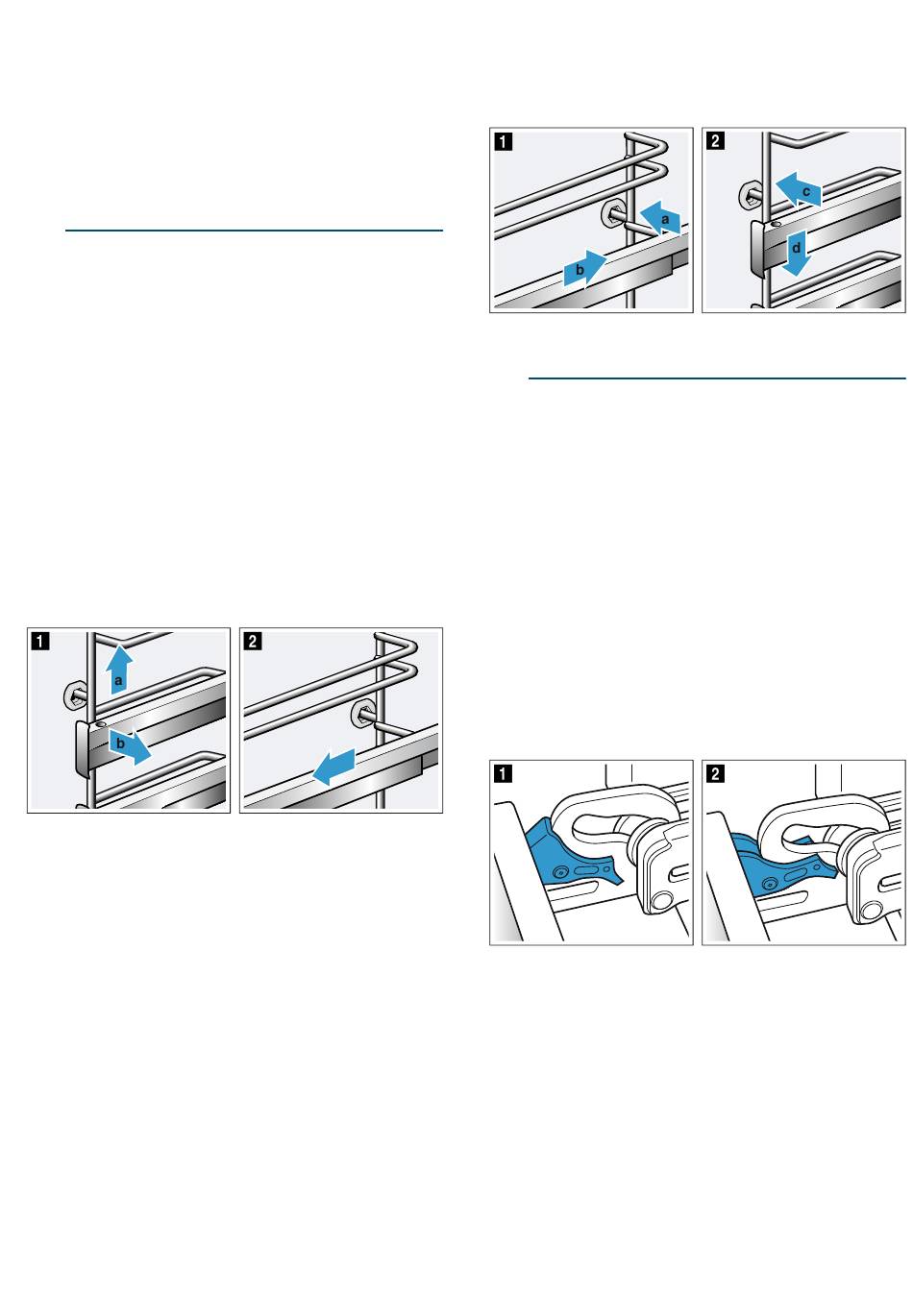 1
a
b
2
c
d
1
a
b
2
1
2