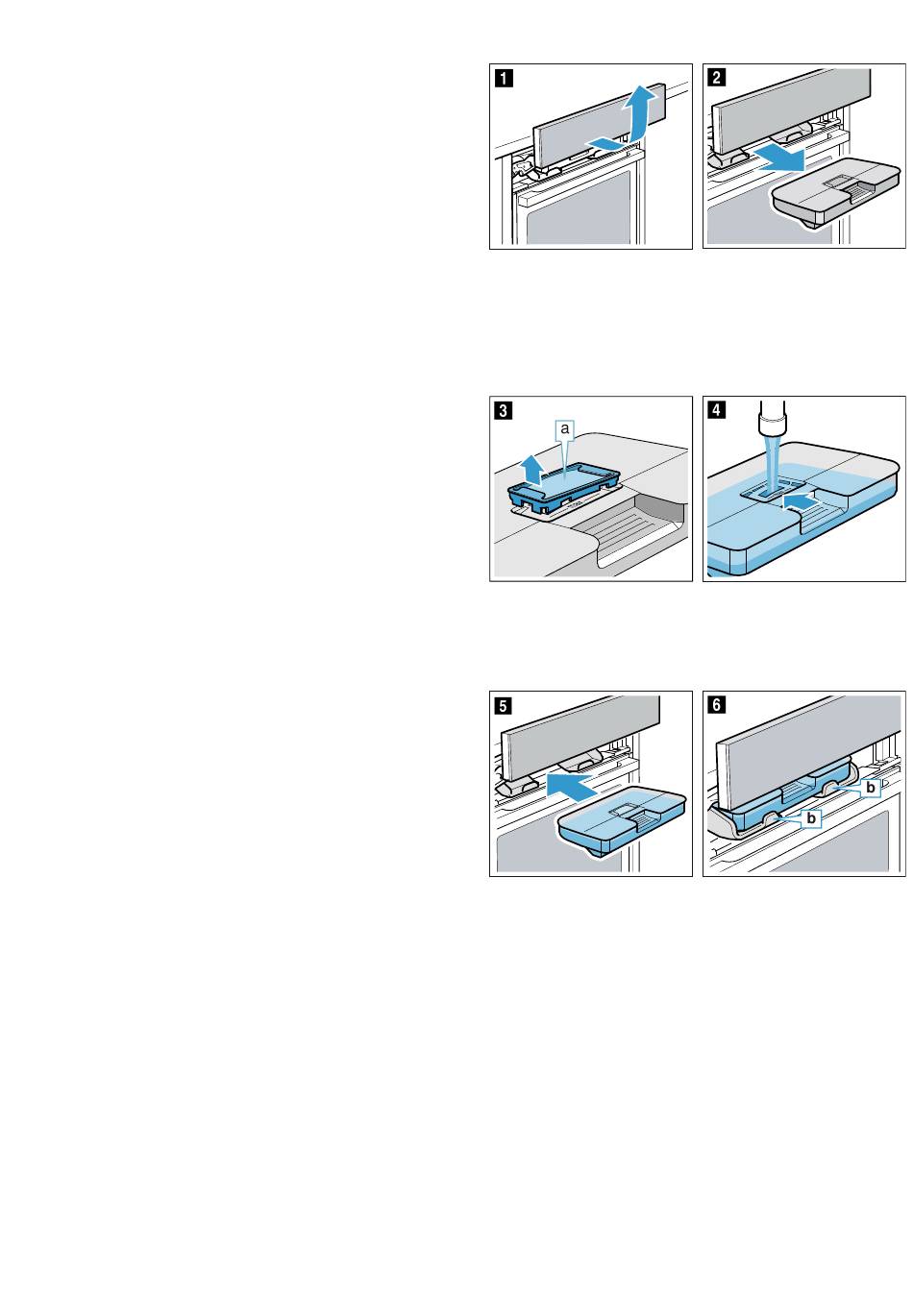 1
2
3
a
4
5
6
b
b