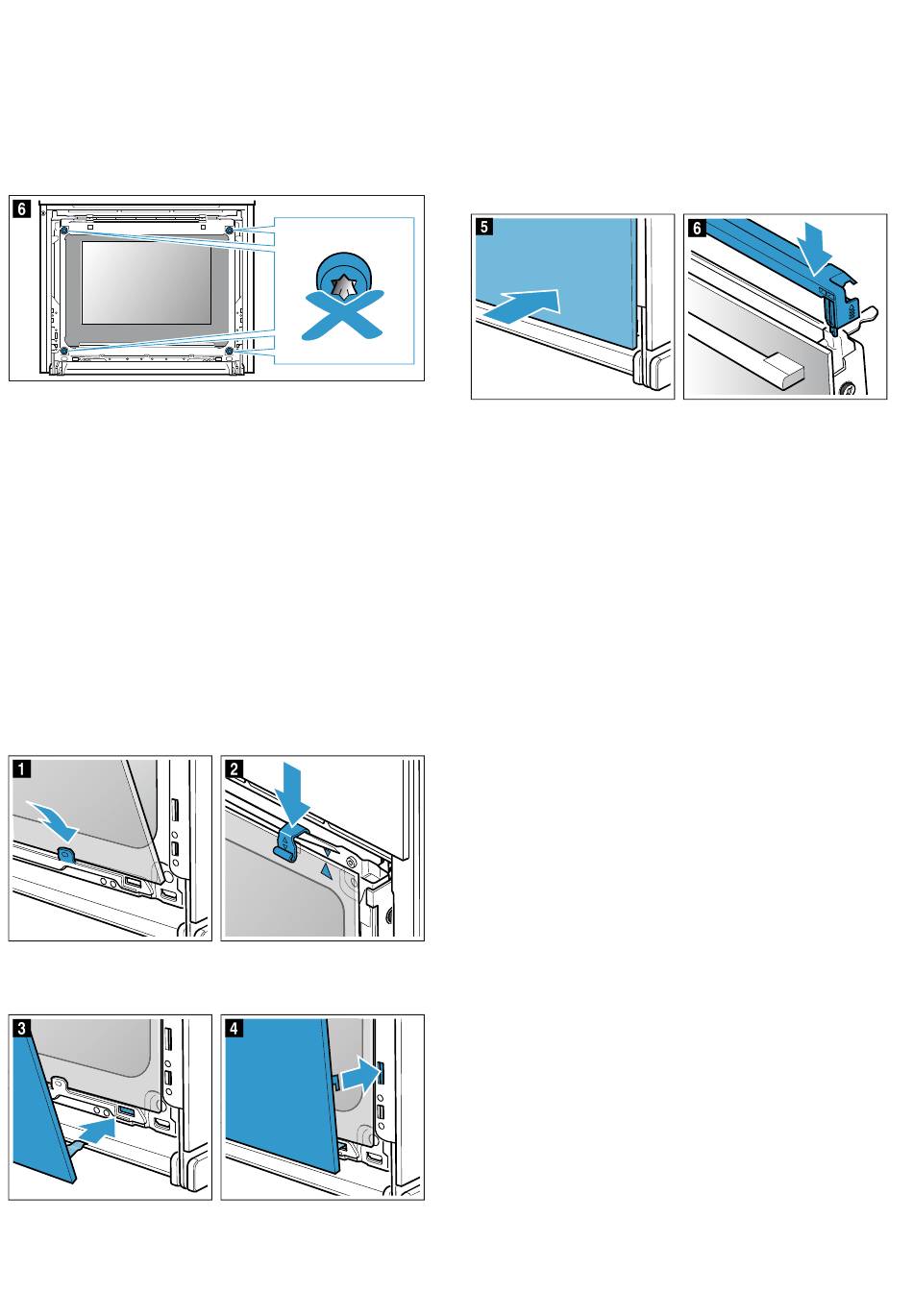 6

5

6

1

2

3

4