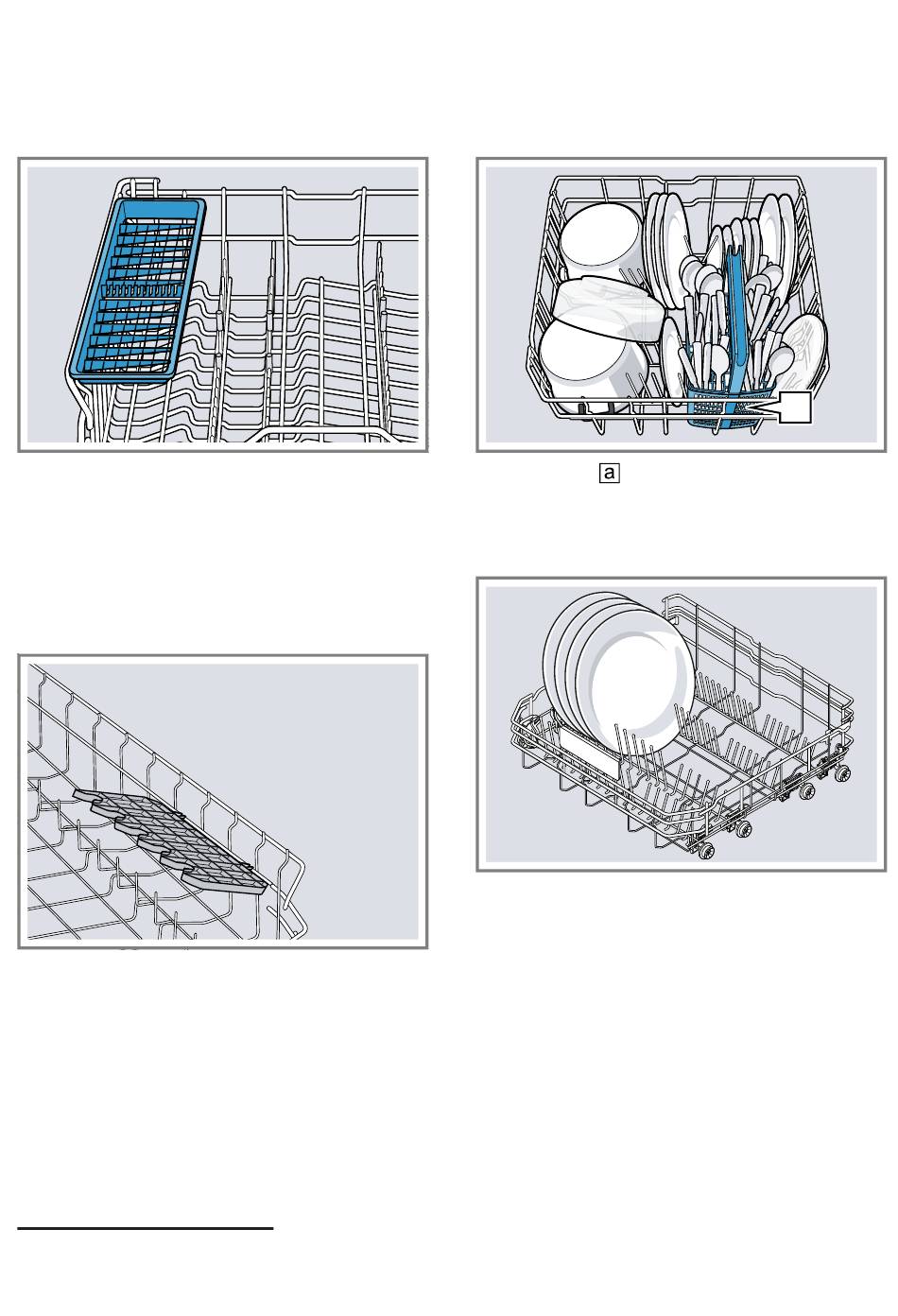 a