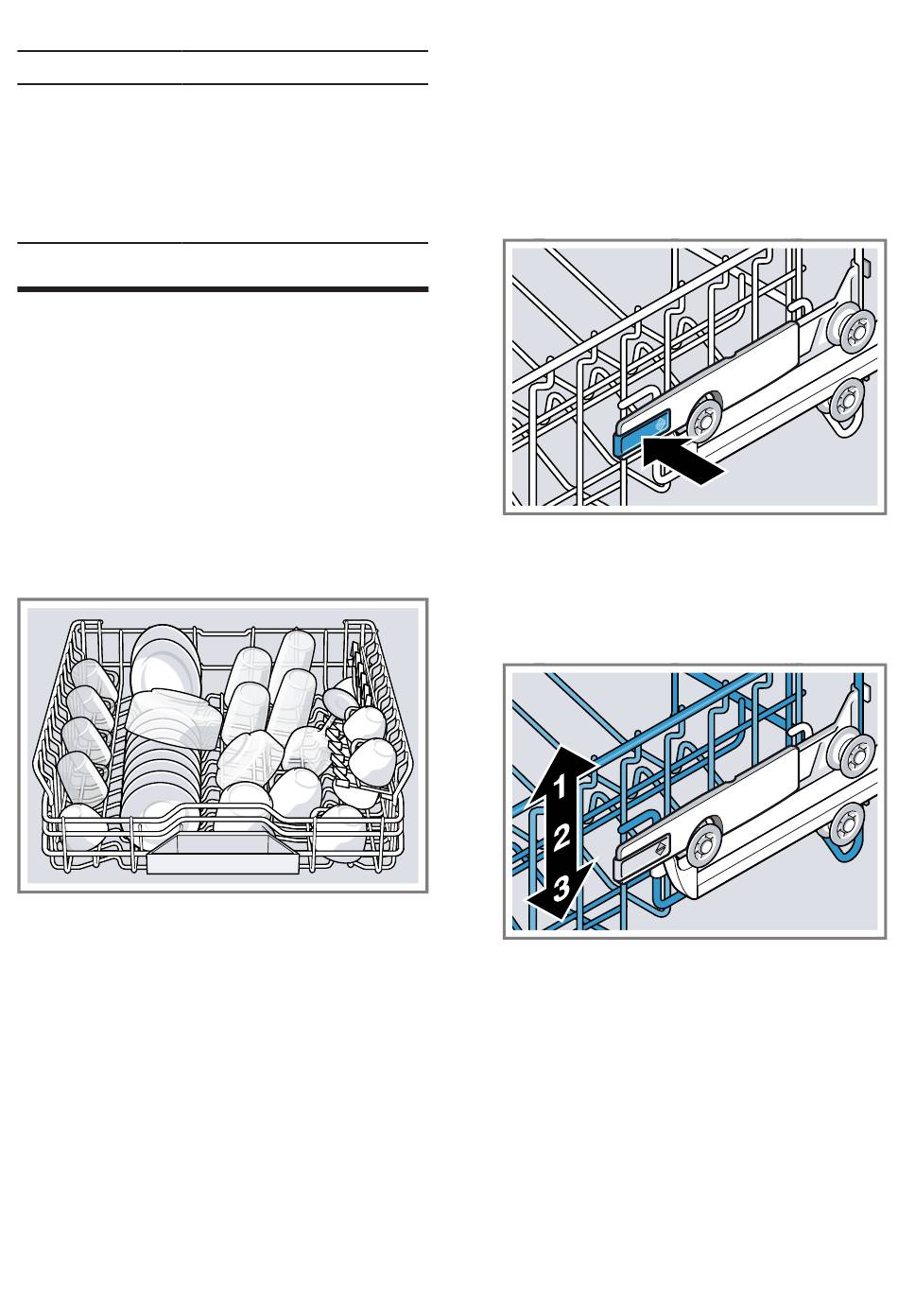 1
2
3