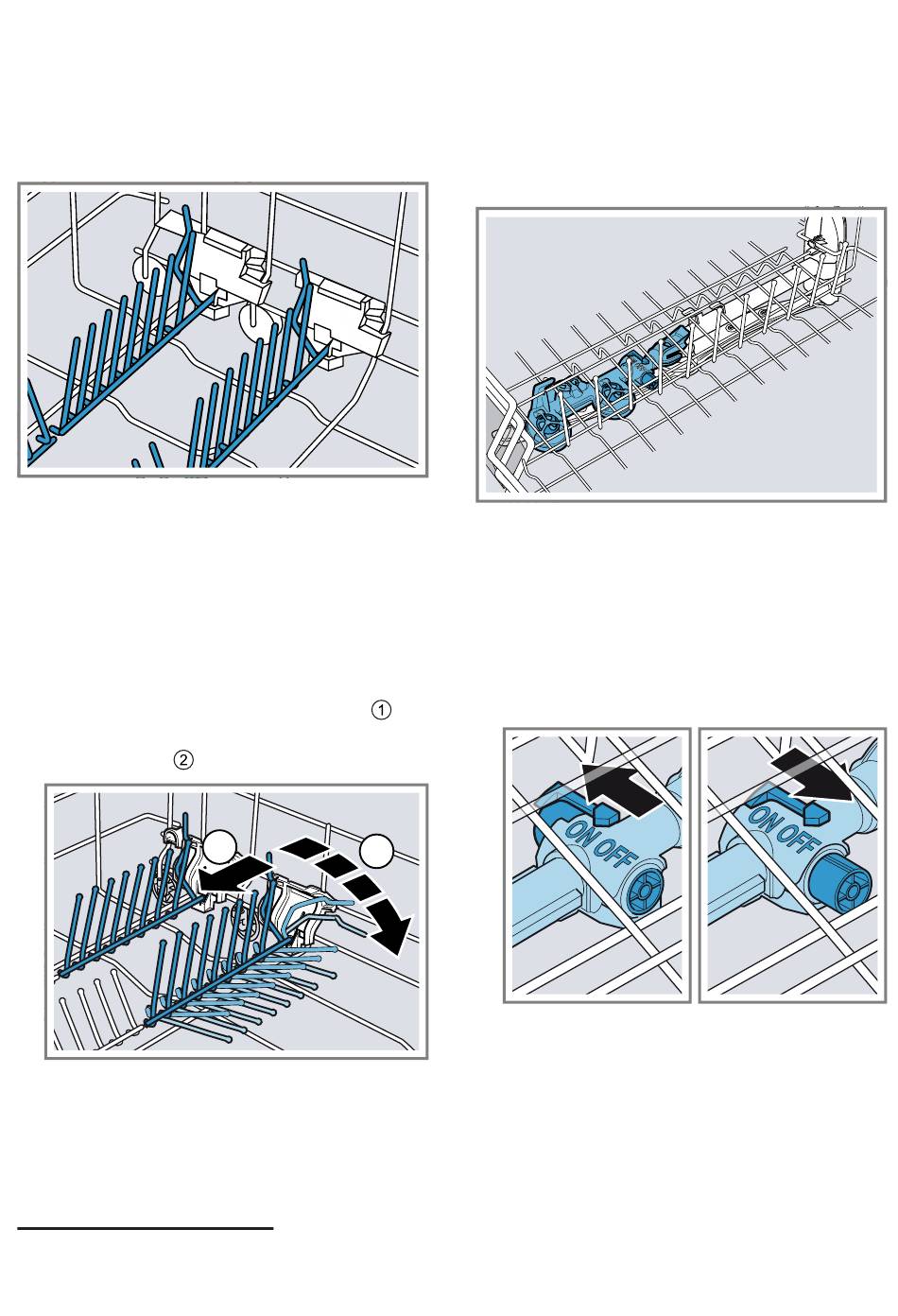 ①

②

ON OFF

ON OFF