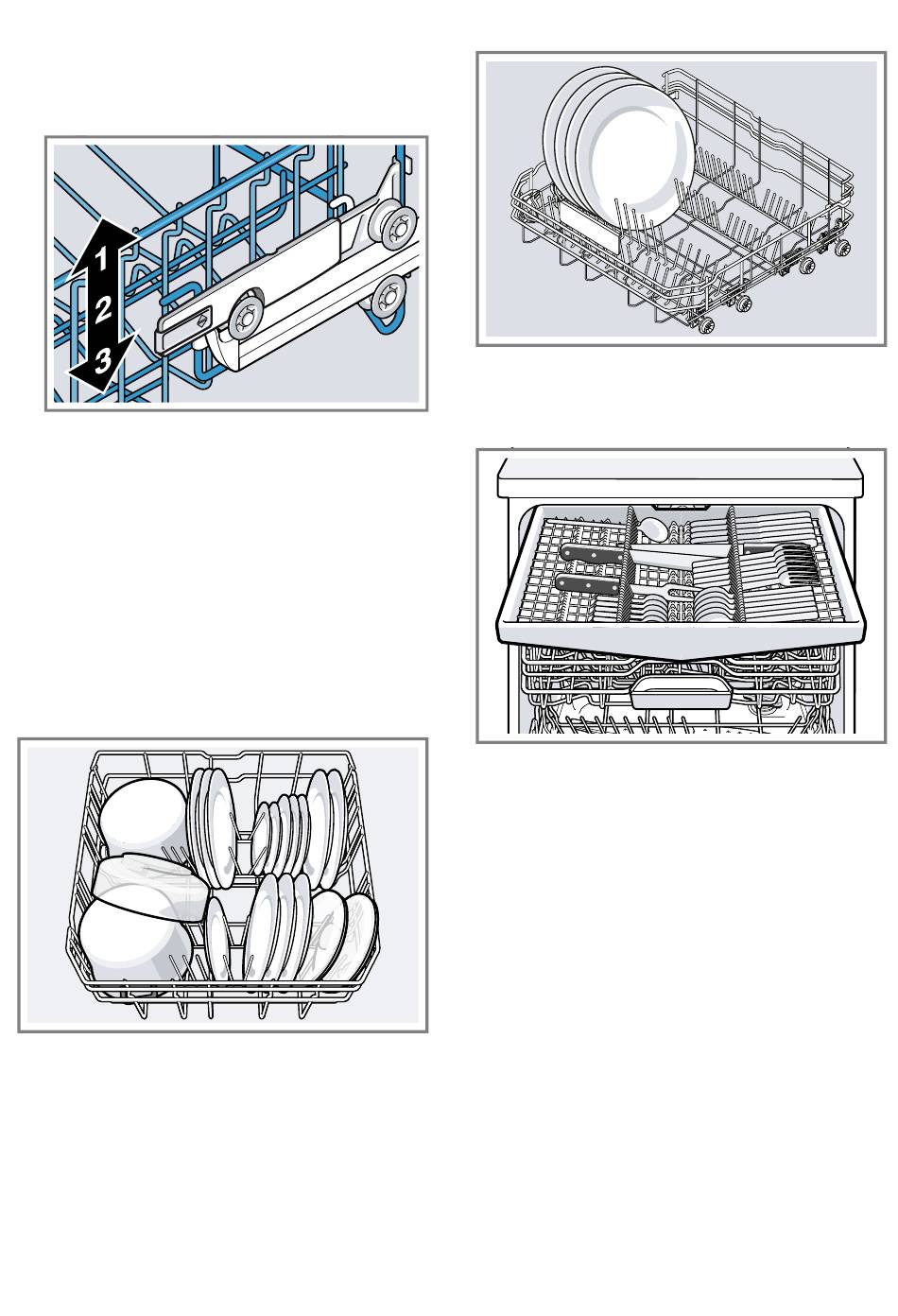 1
2
3