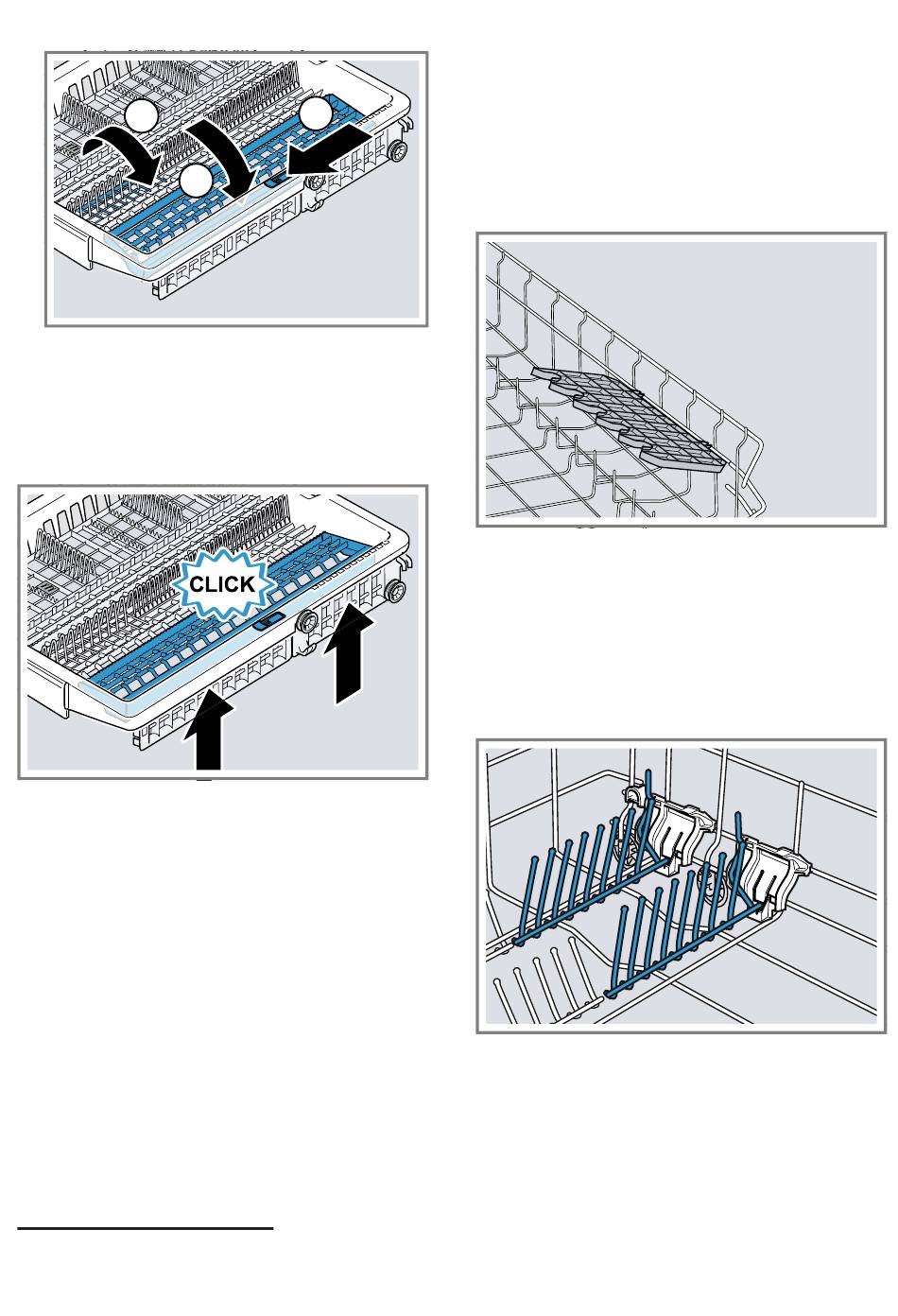 CLICK