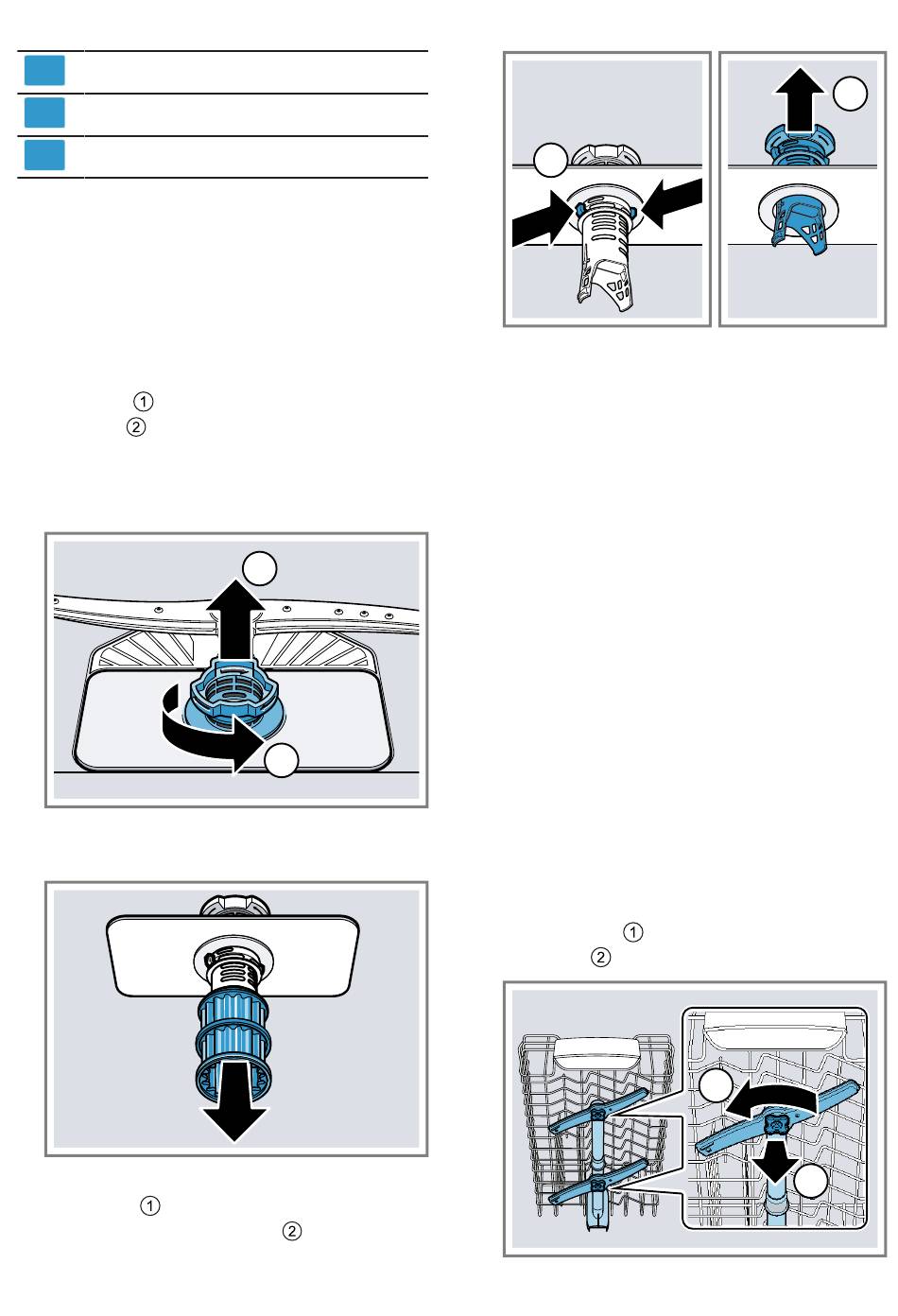 ①
②

①
②

①
②