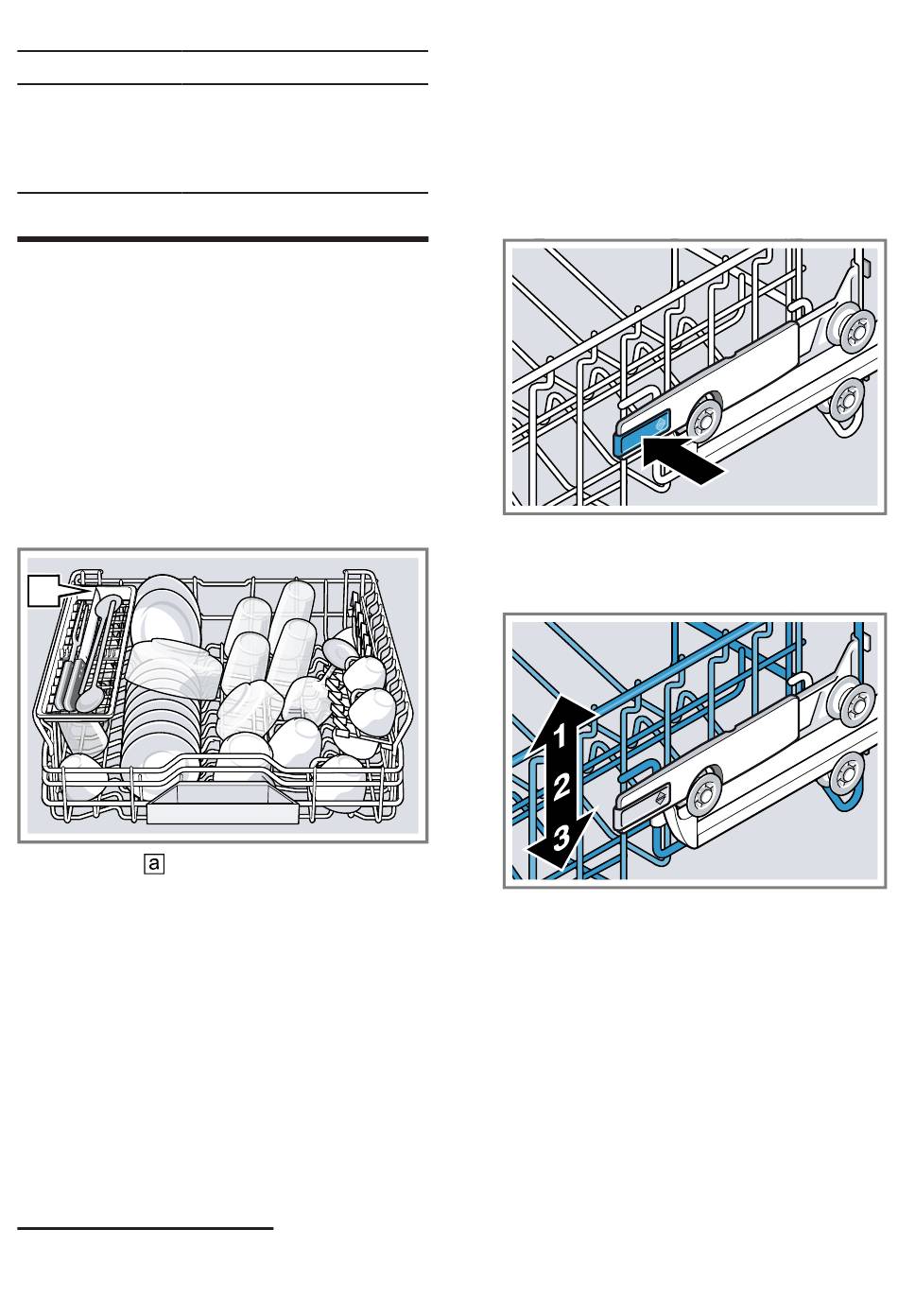 a

1
2
3