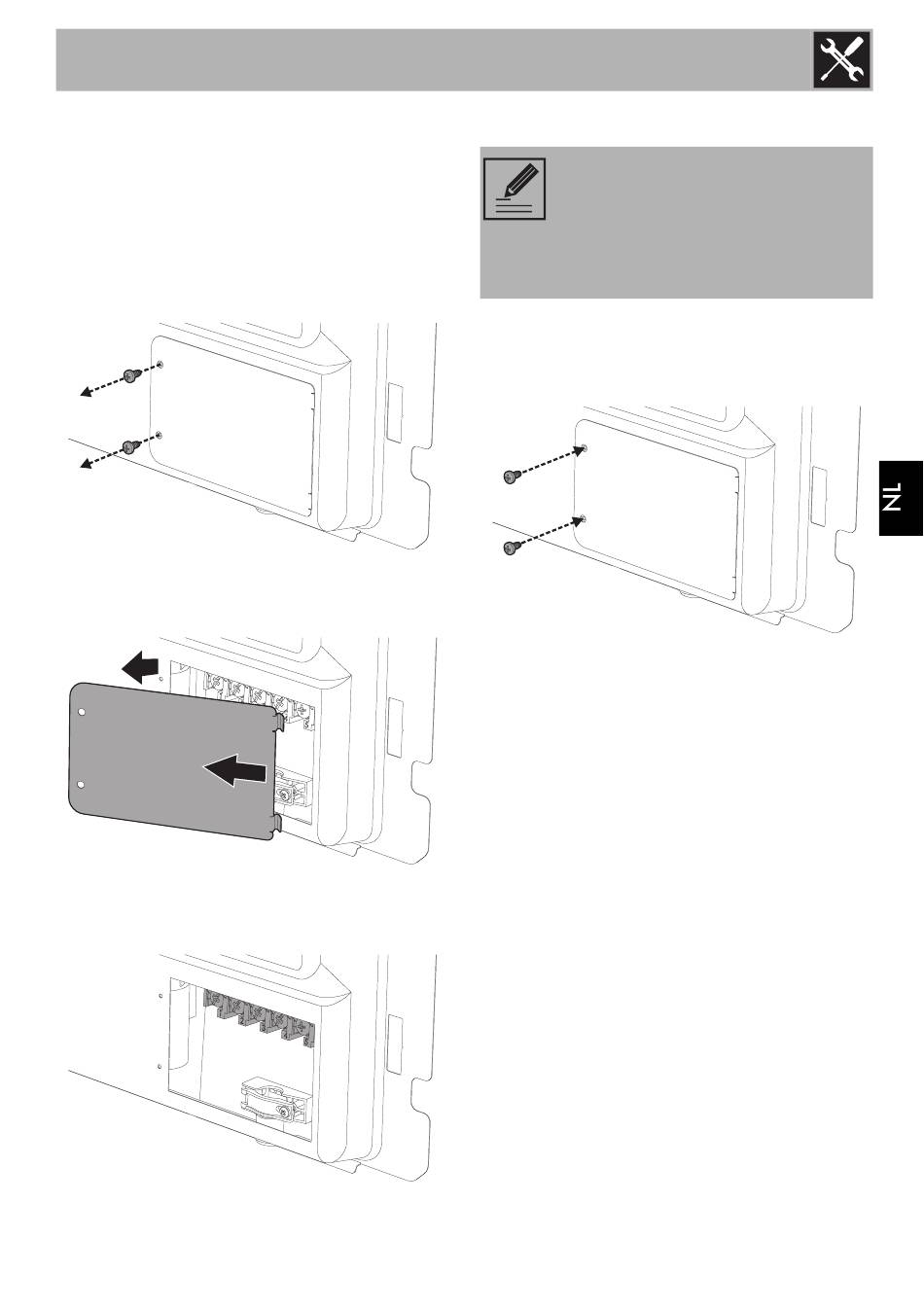 NL