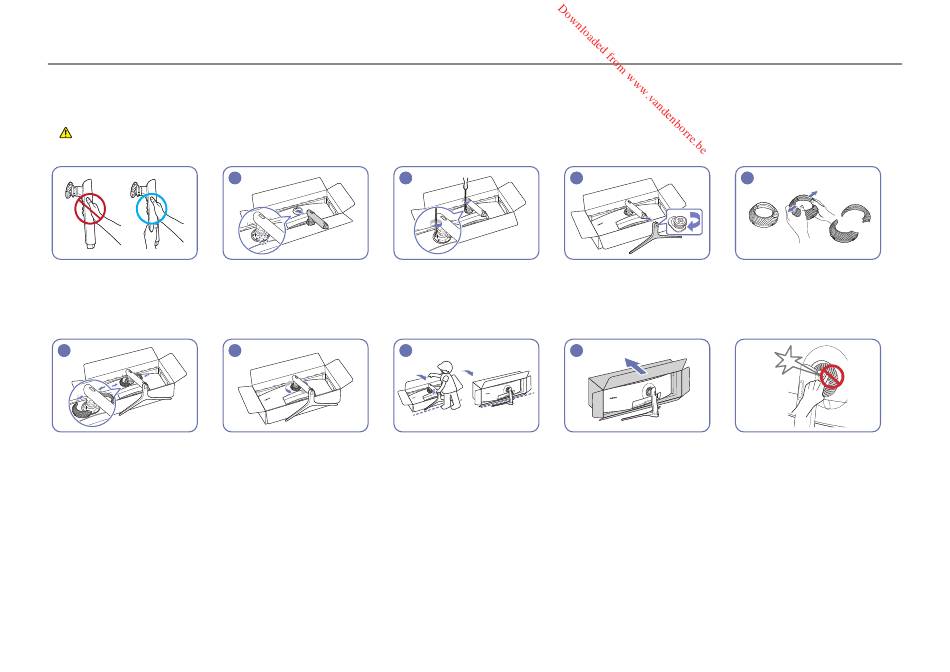 Downloaded from www.vandenborre.be