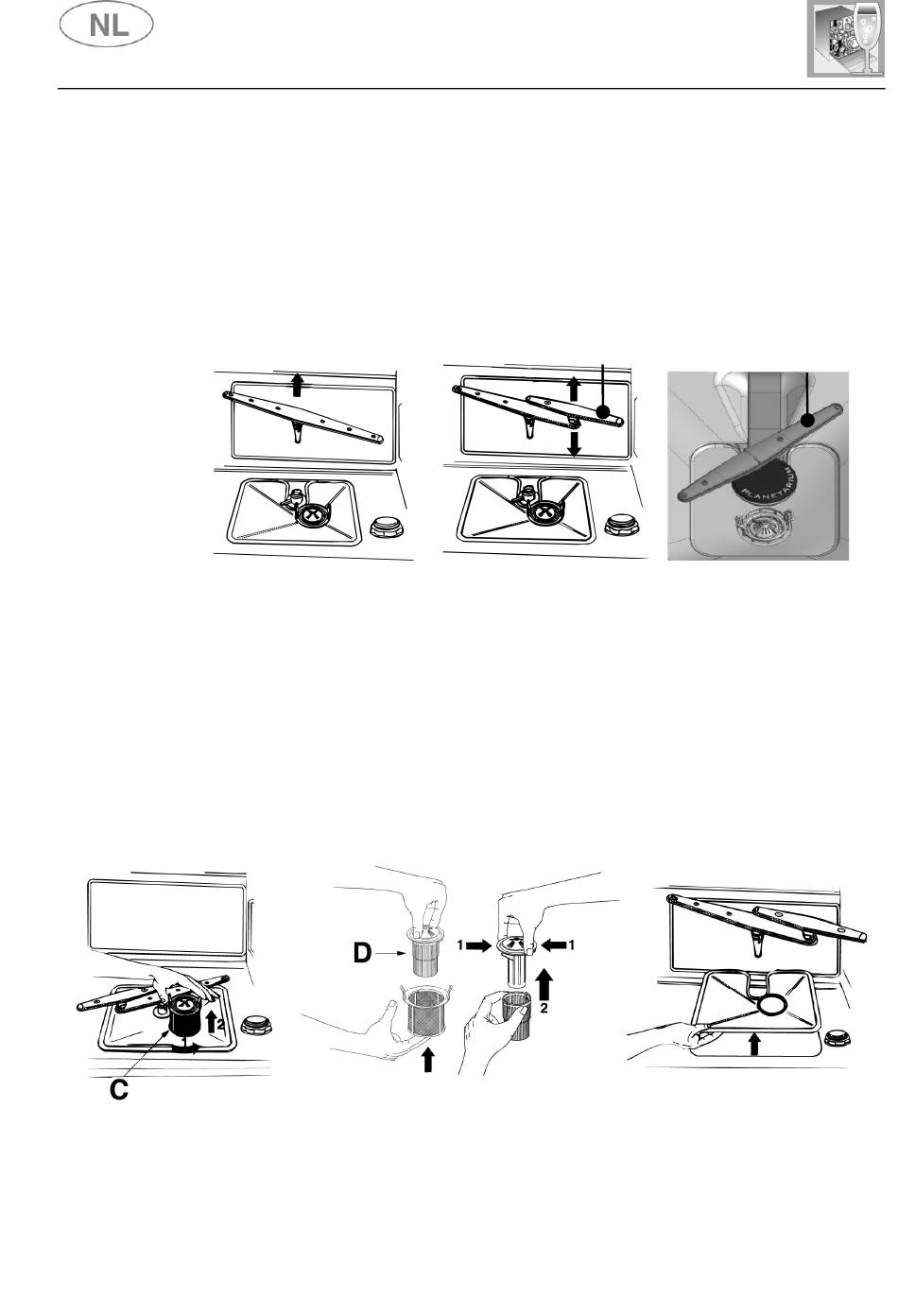 NL

PLANETARIUM

D

1

1

2

2

1

C