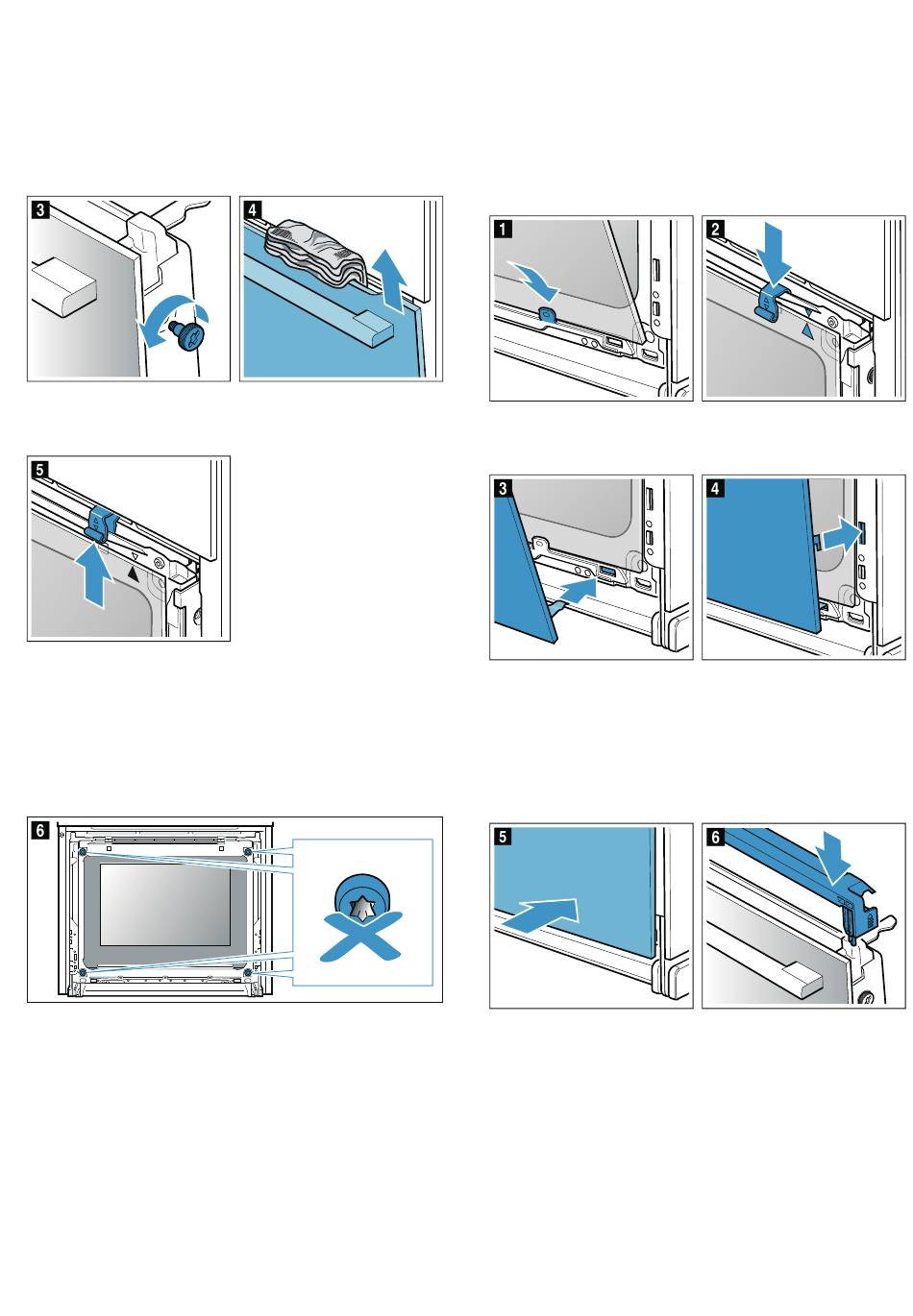 3

4

5

6

1

2

3

4

5

6