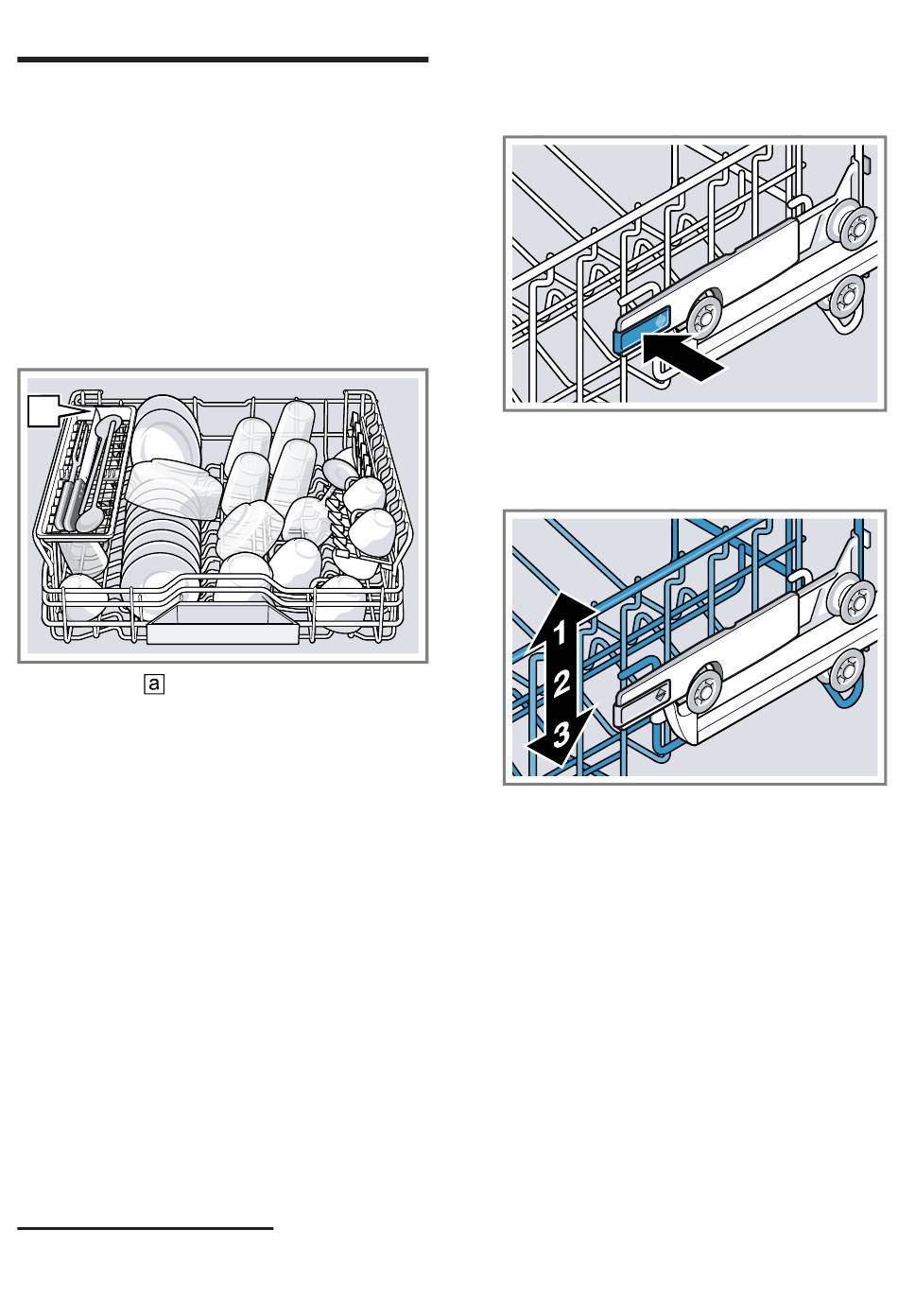 a

1
2
3