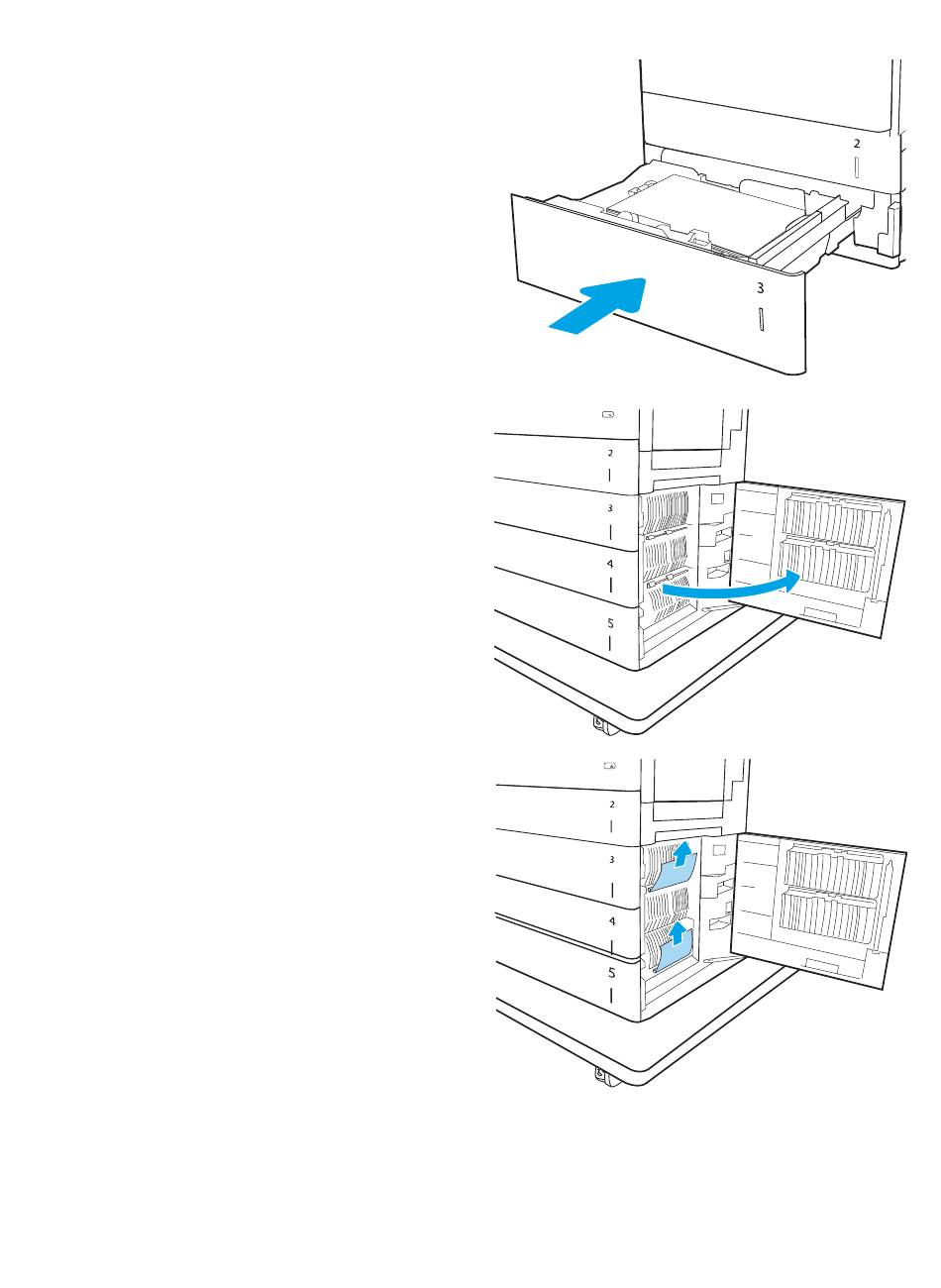 2
3
2
3
4
5
2
3
4
5