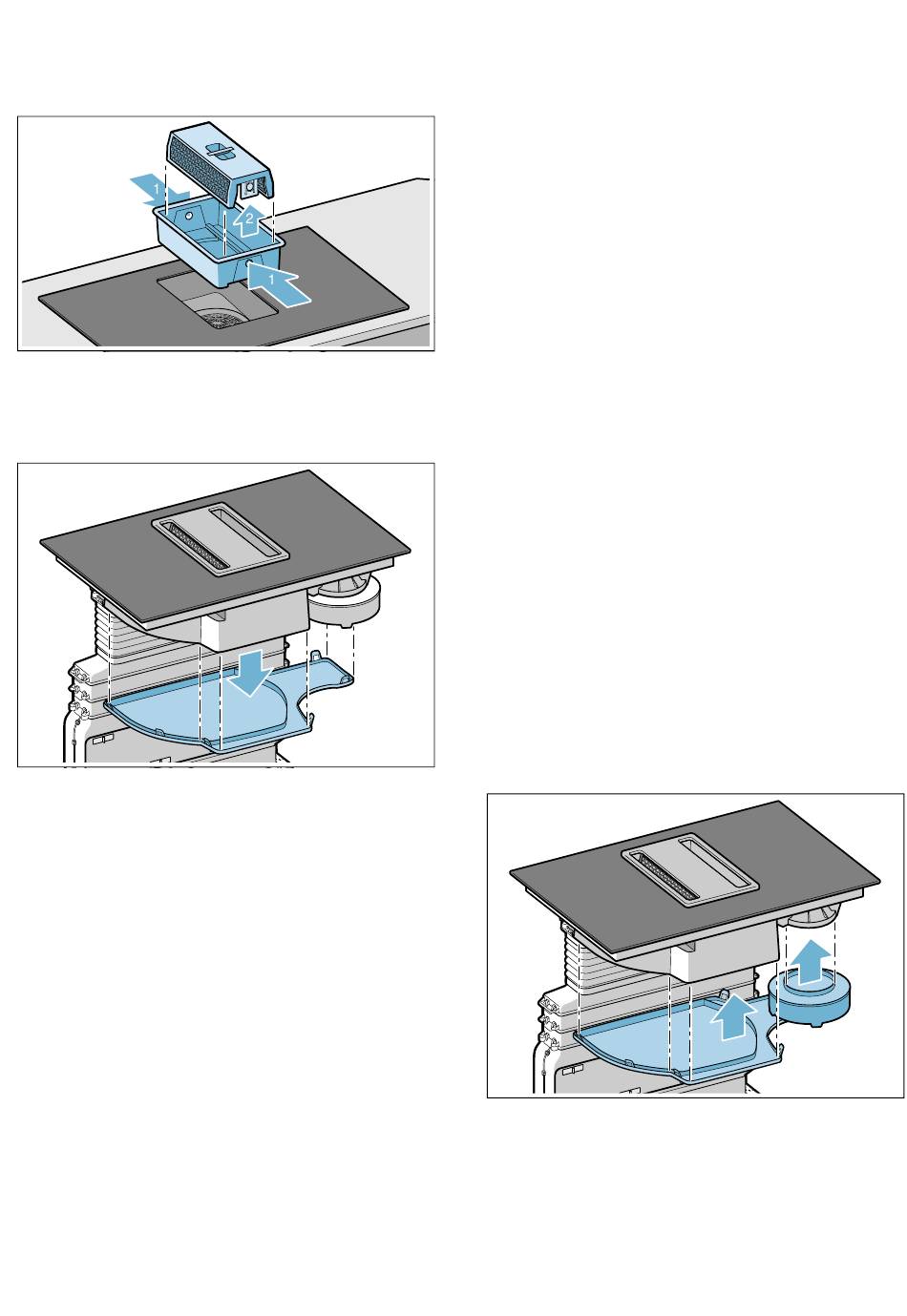 1
2
1