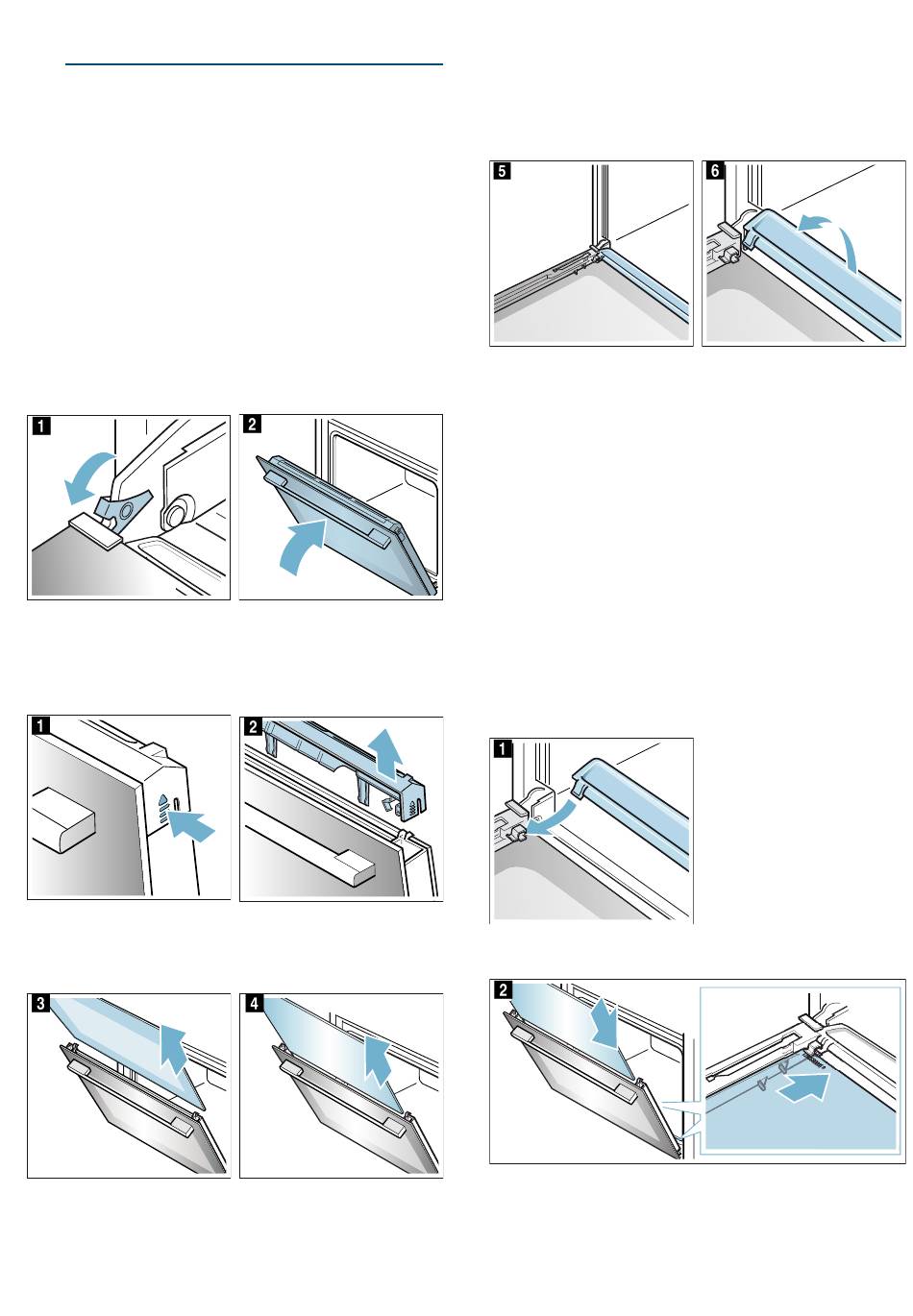 5

6

1

2

1

2

1

3

4

2