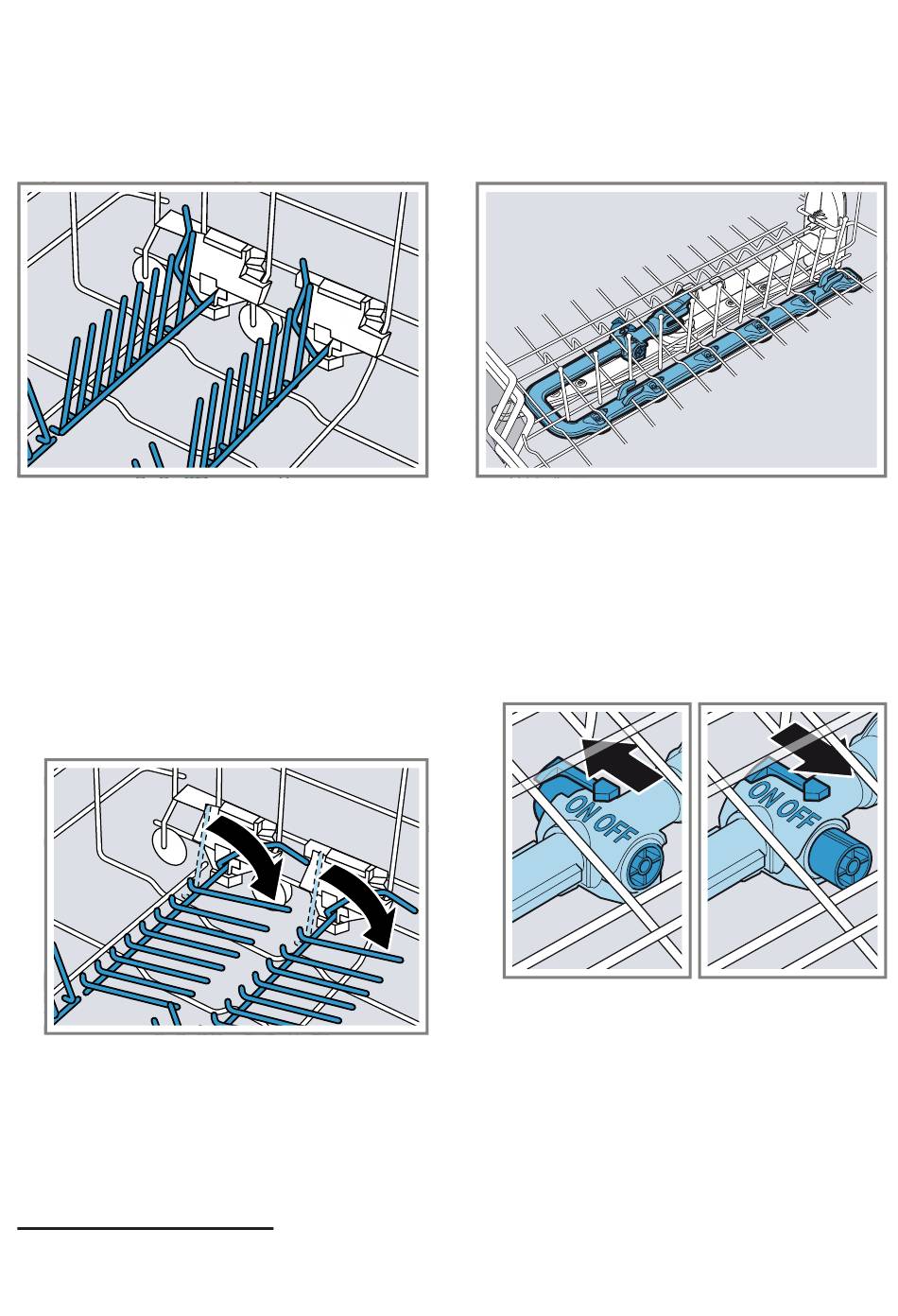 ON OFF

ON OFF