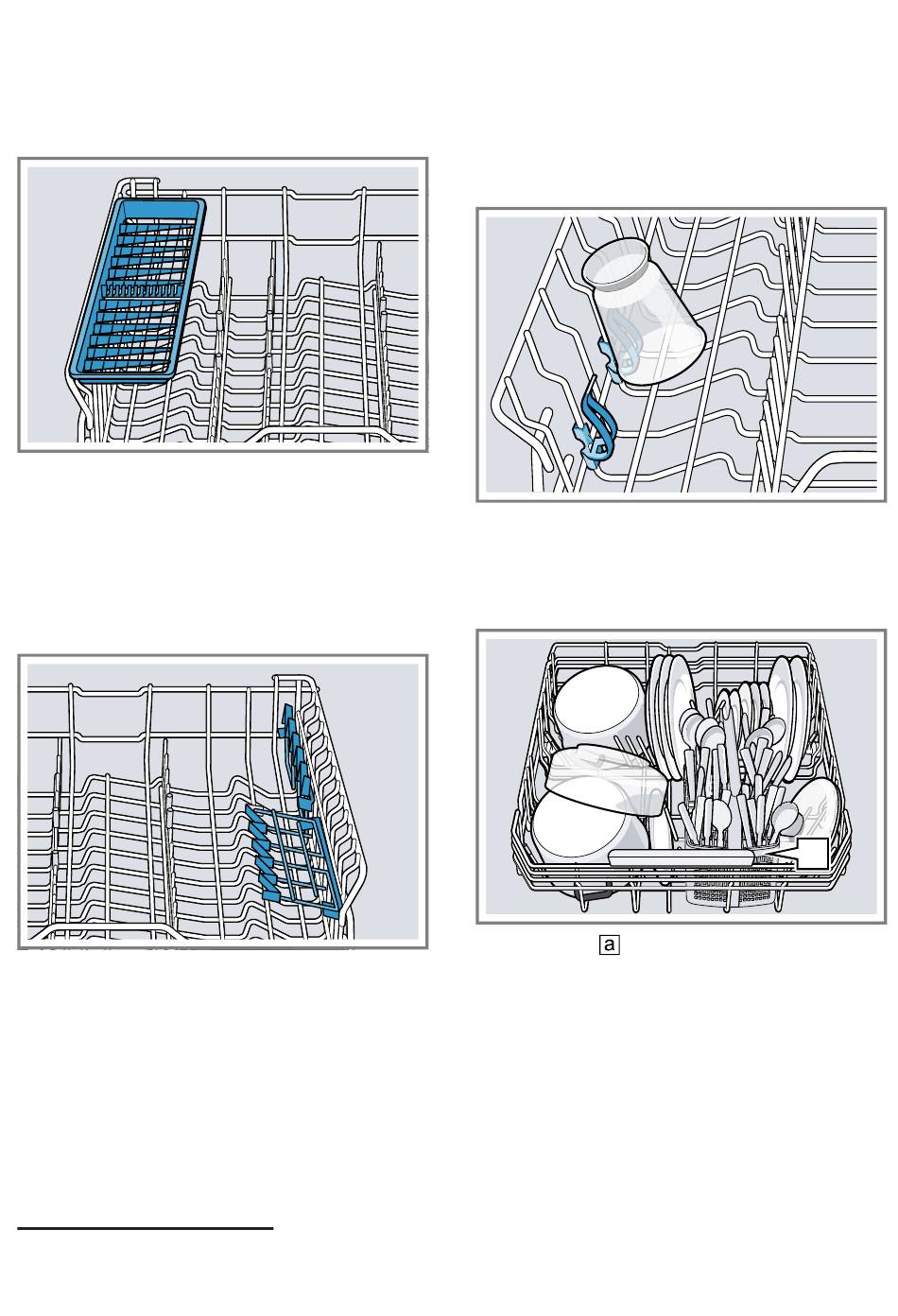 a