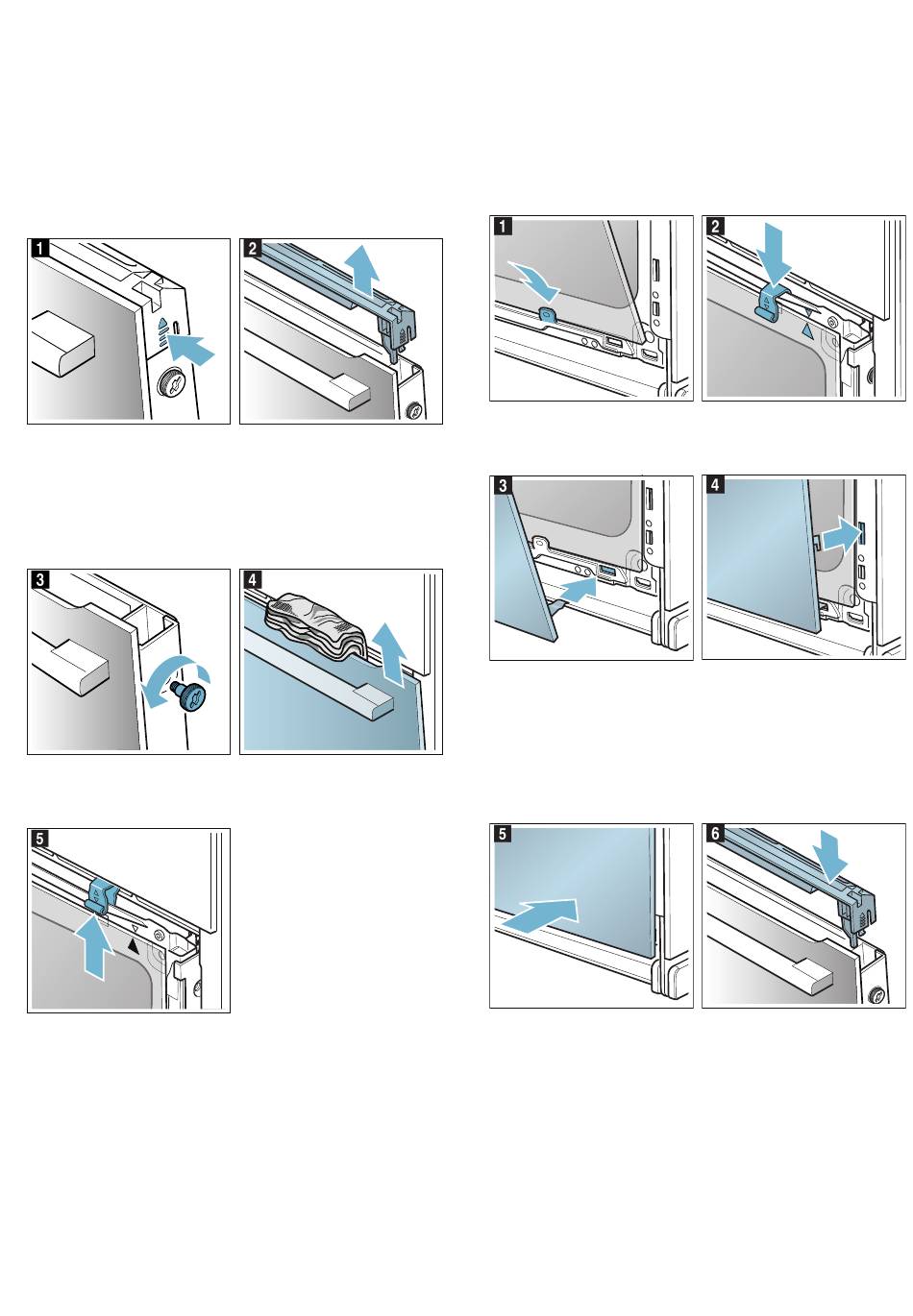 1

2

3

4

5

1

2

3

4

5

6