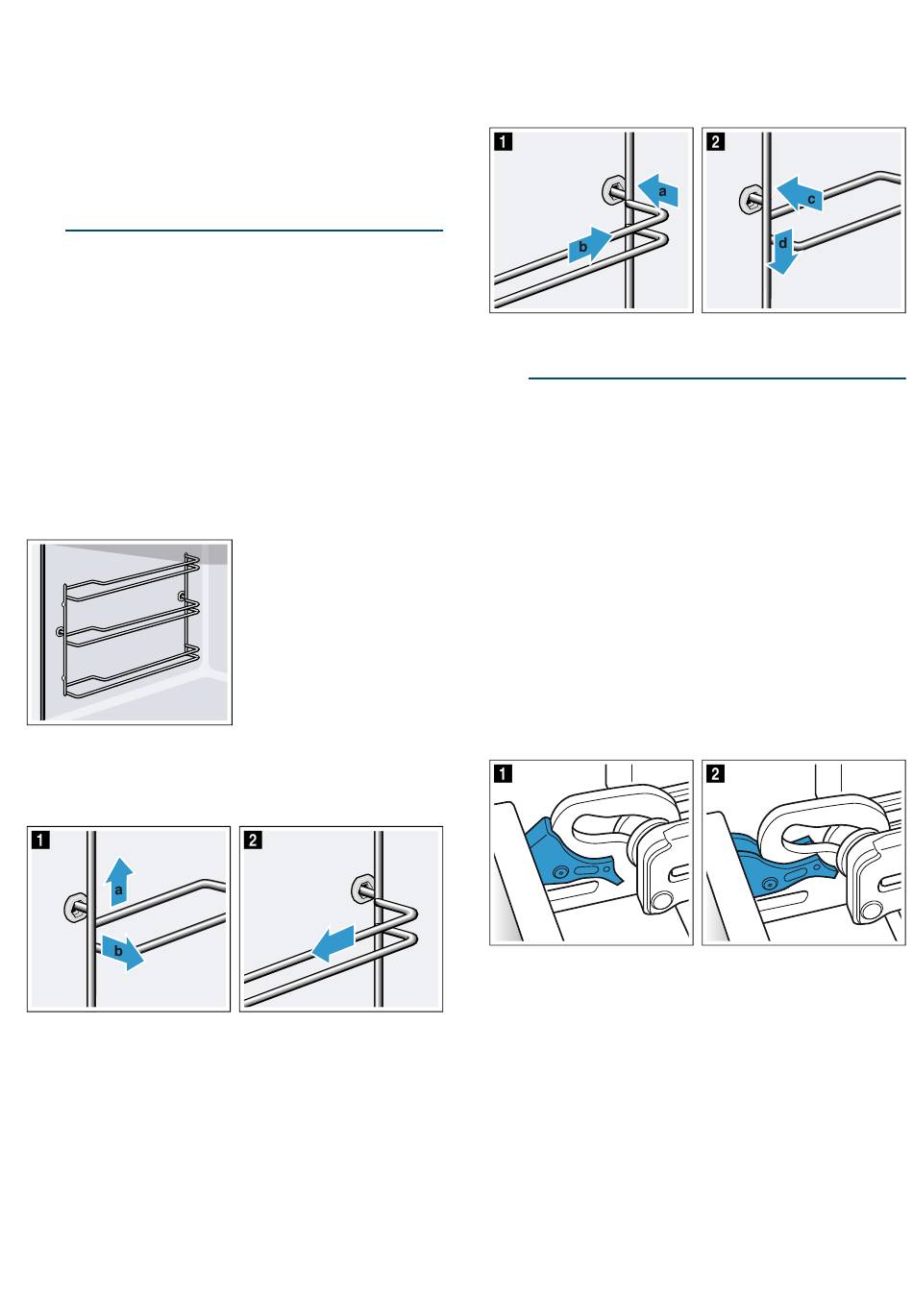 1

a

b

2

c

d

1

a

b

2

1

2