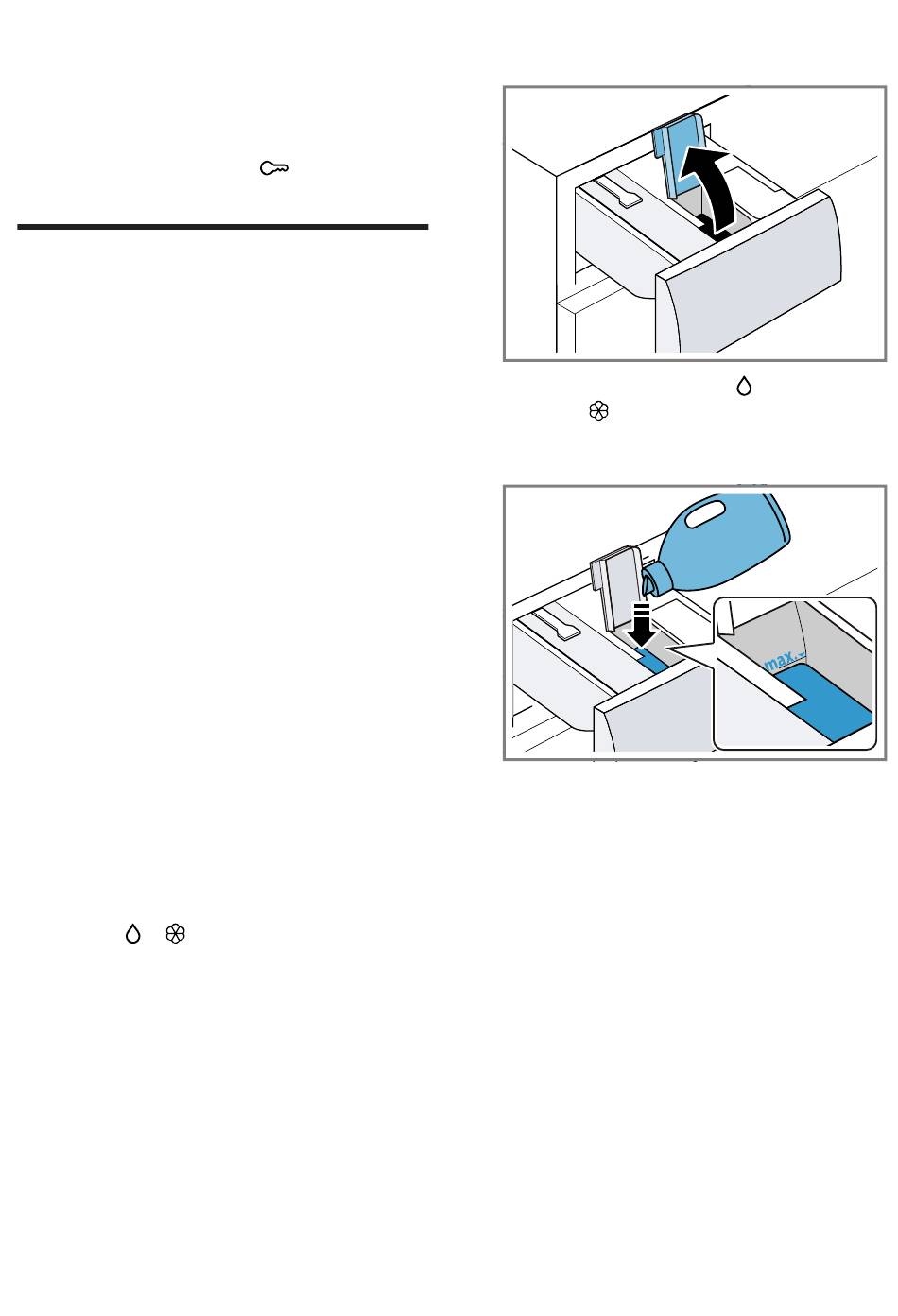 max.