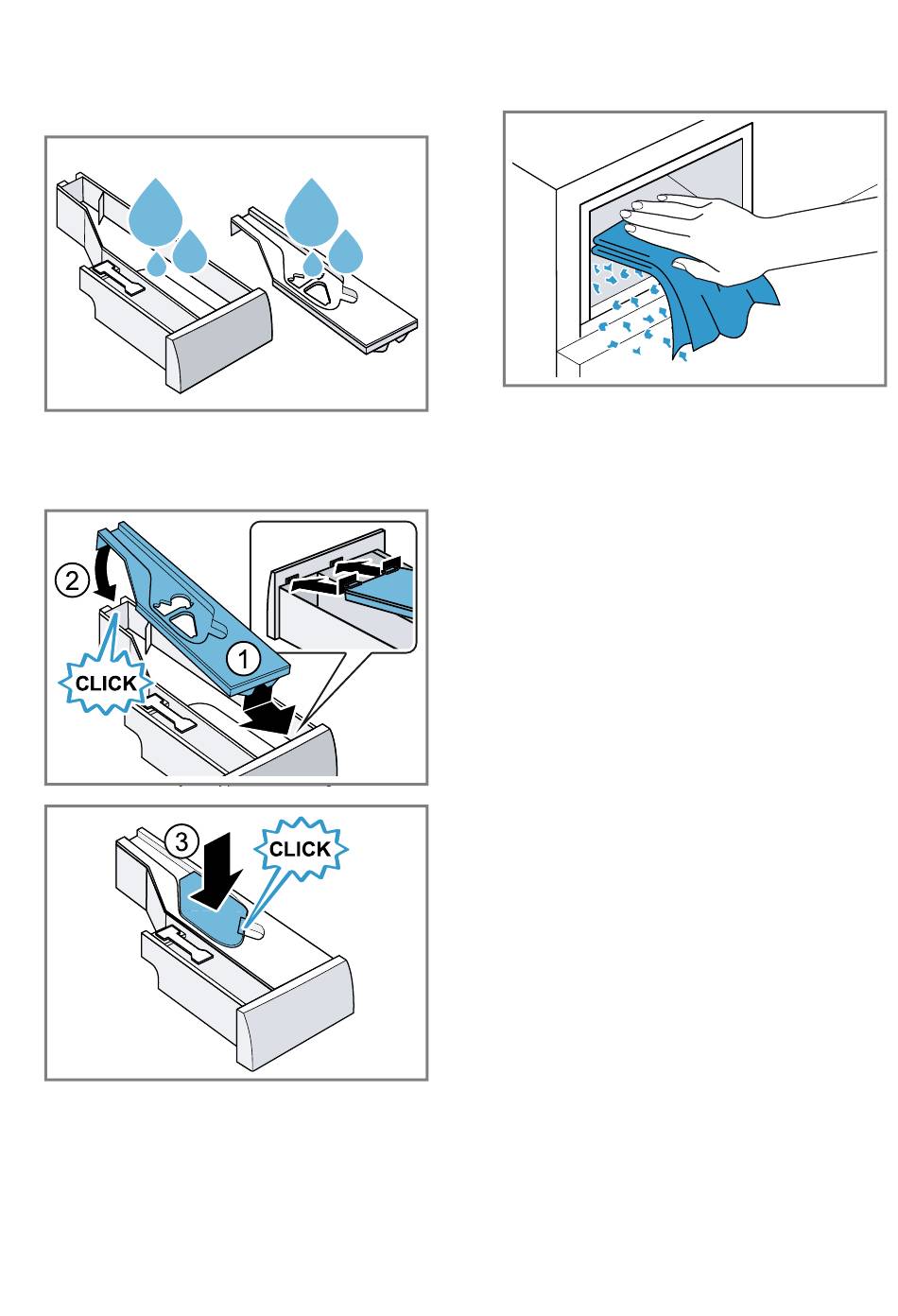 2
CLICK
1

3
CLICK