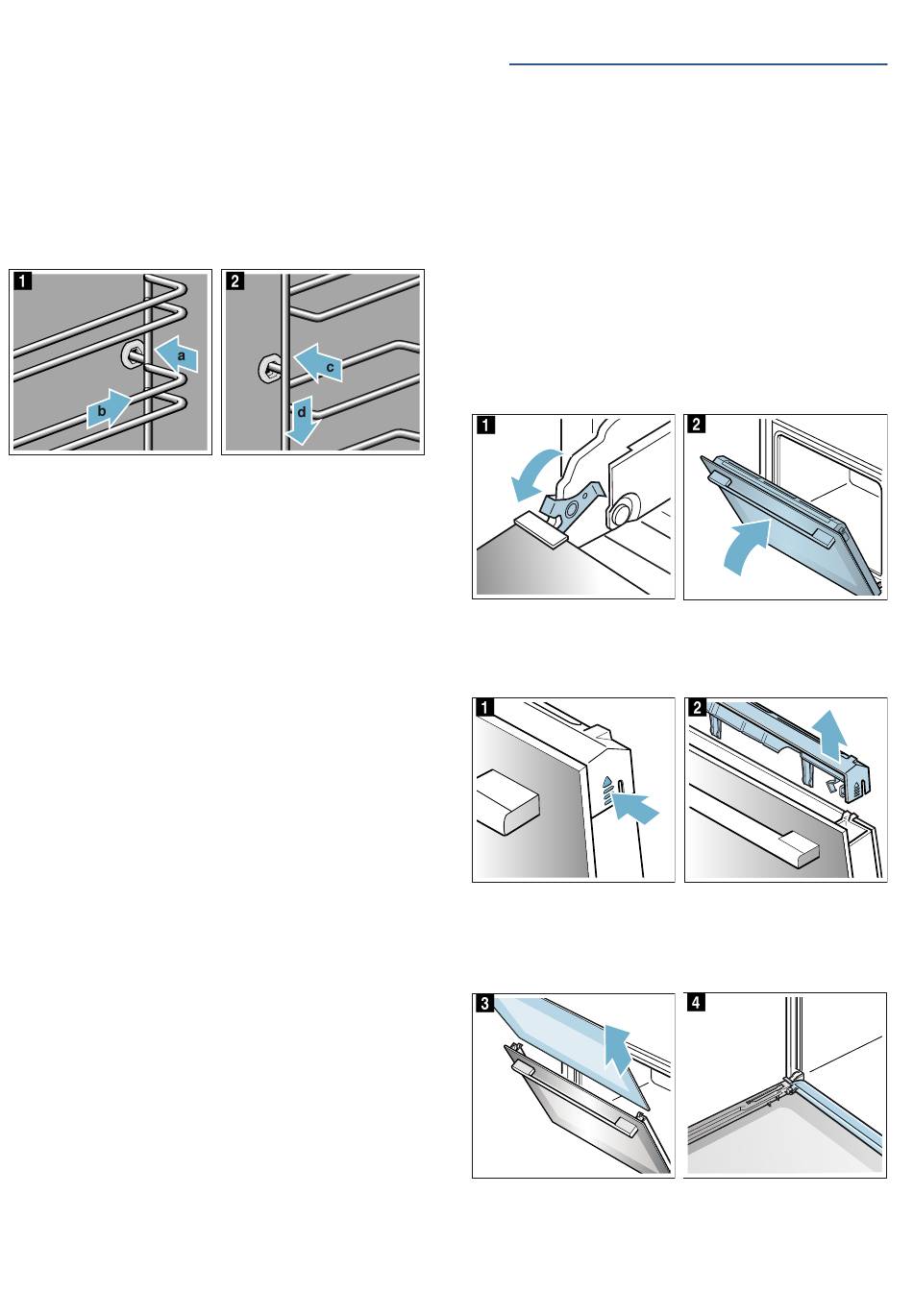 1

a

b

2

c

d

1

2

1

2

3

4