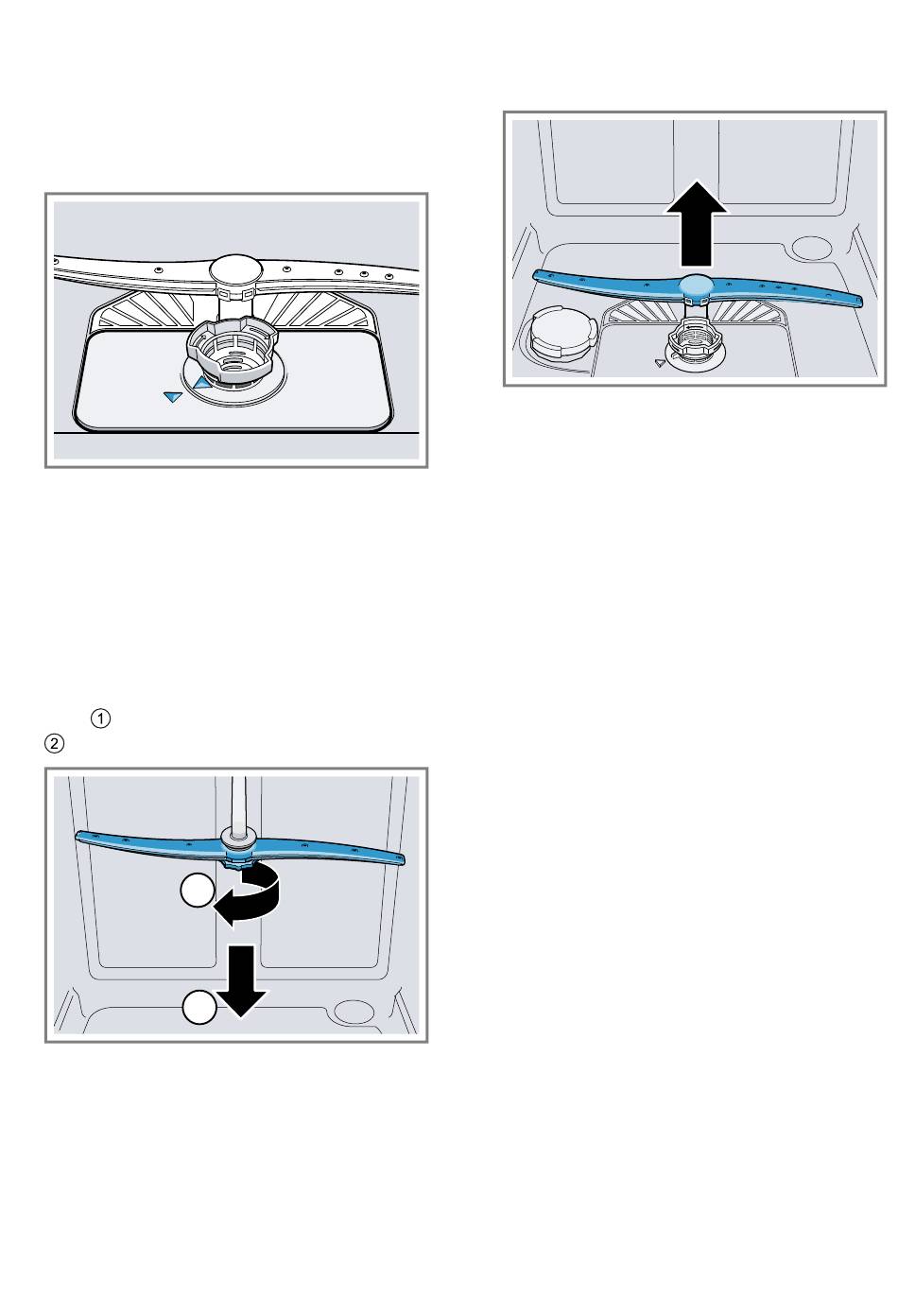 ①
②