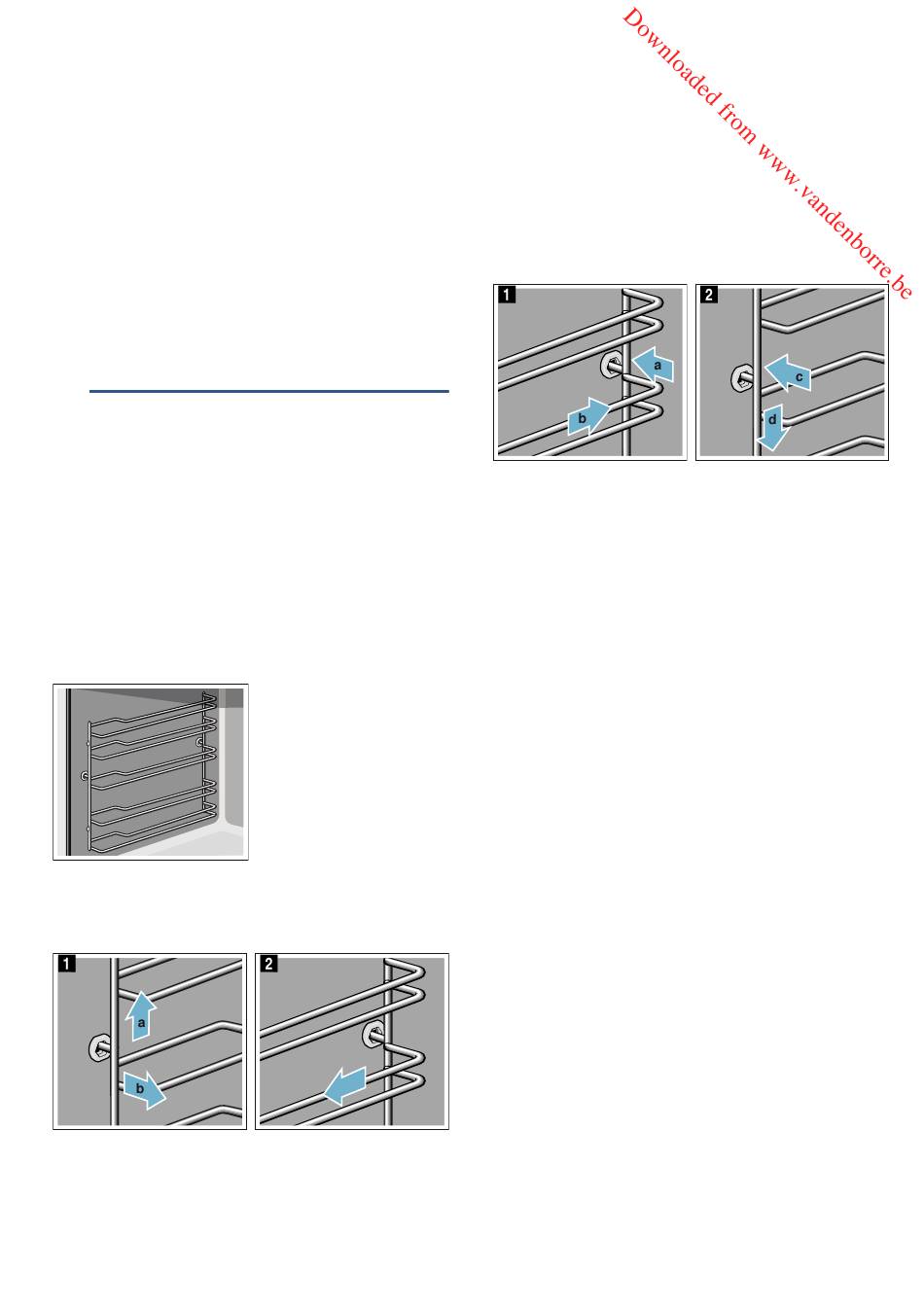 Downloaded from www.vandenborre.be

1

a

b

2

c

d

1

a

b

2