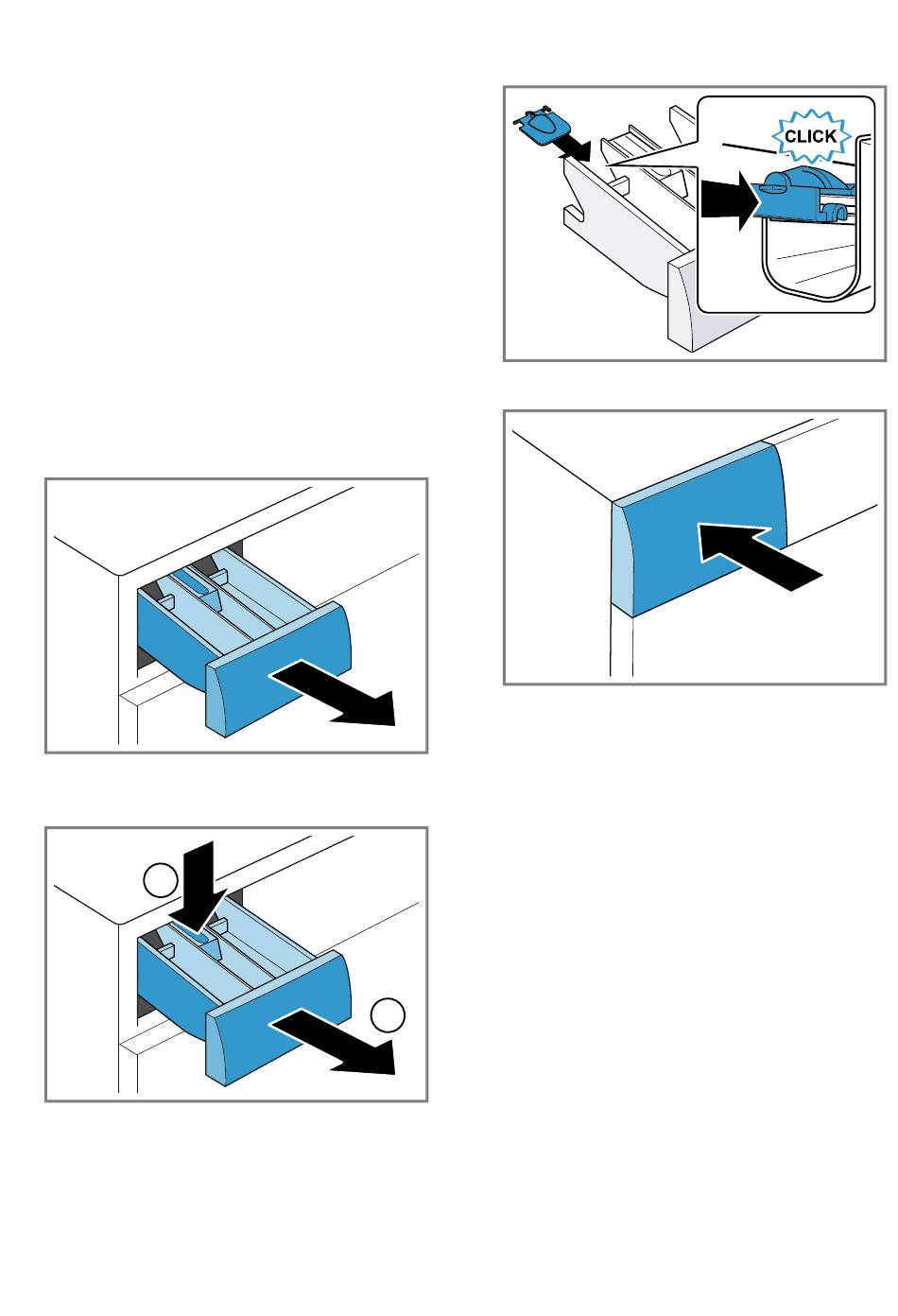 CLICK