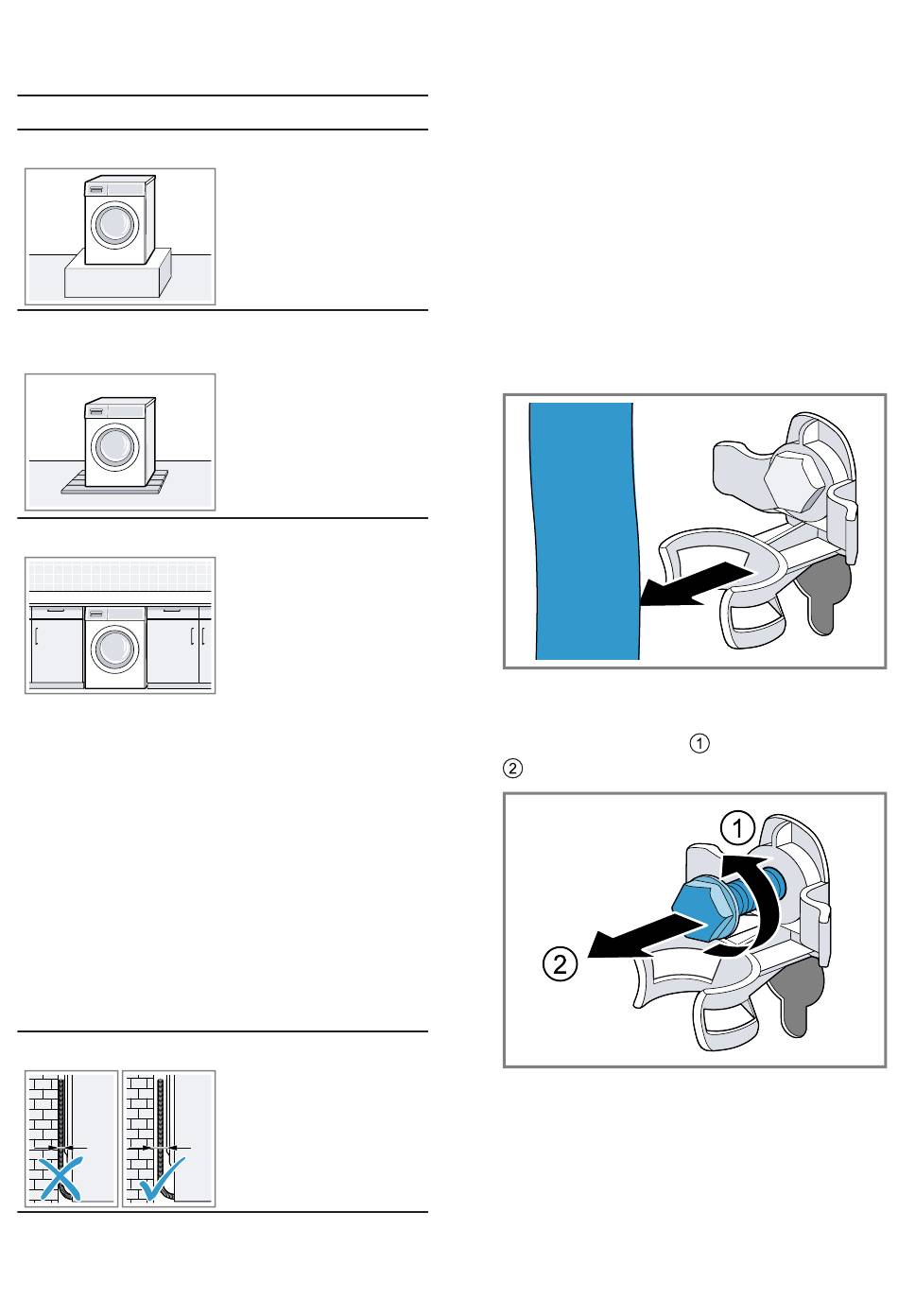 1
2
1
2