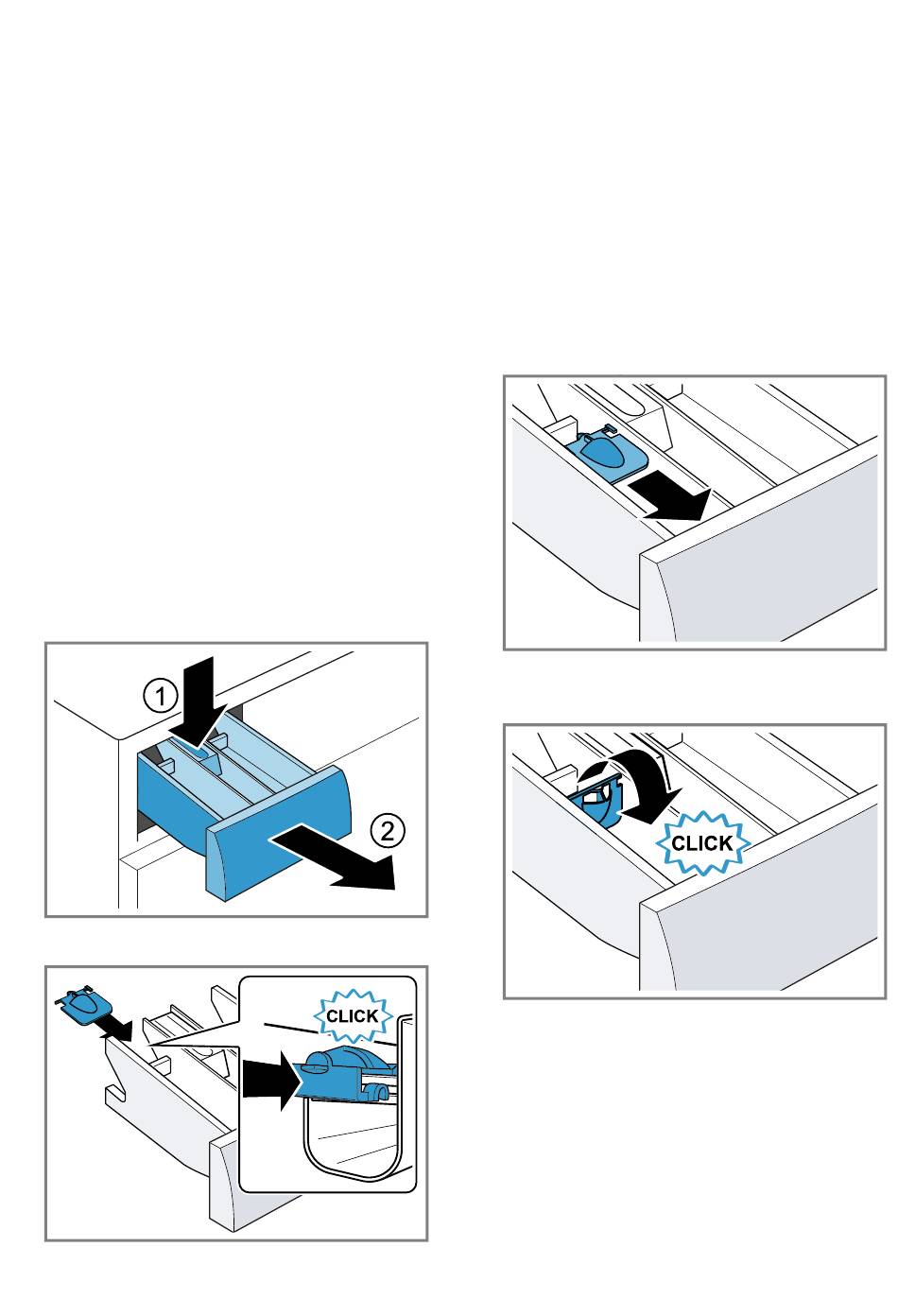 1

2

CLICK

CLICK