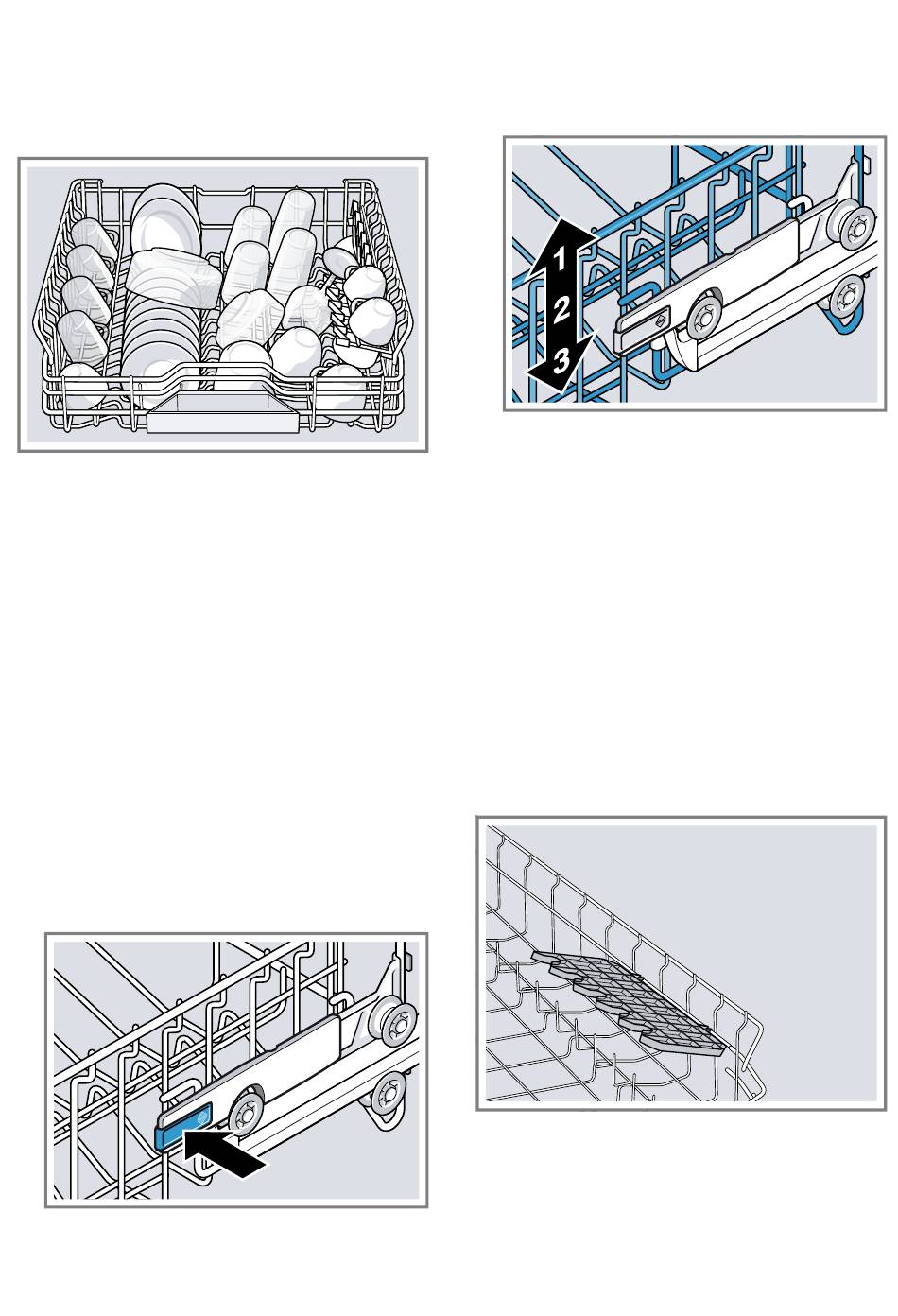 1
2
3