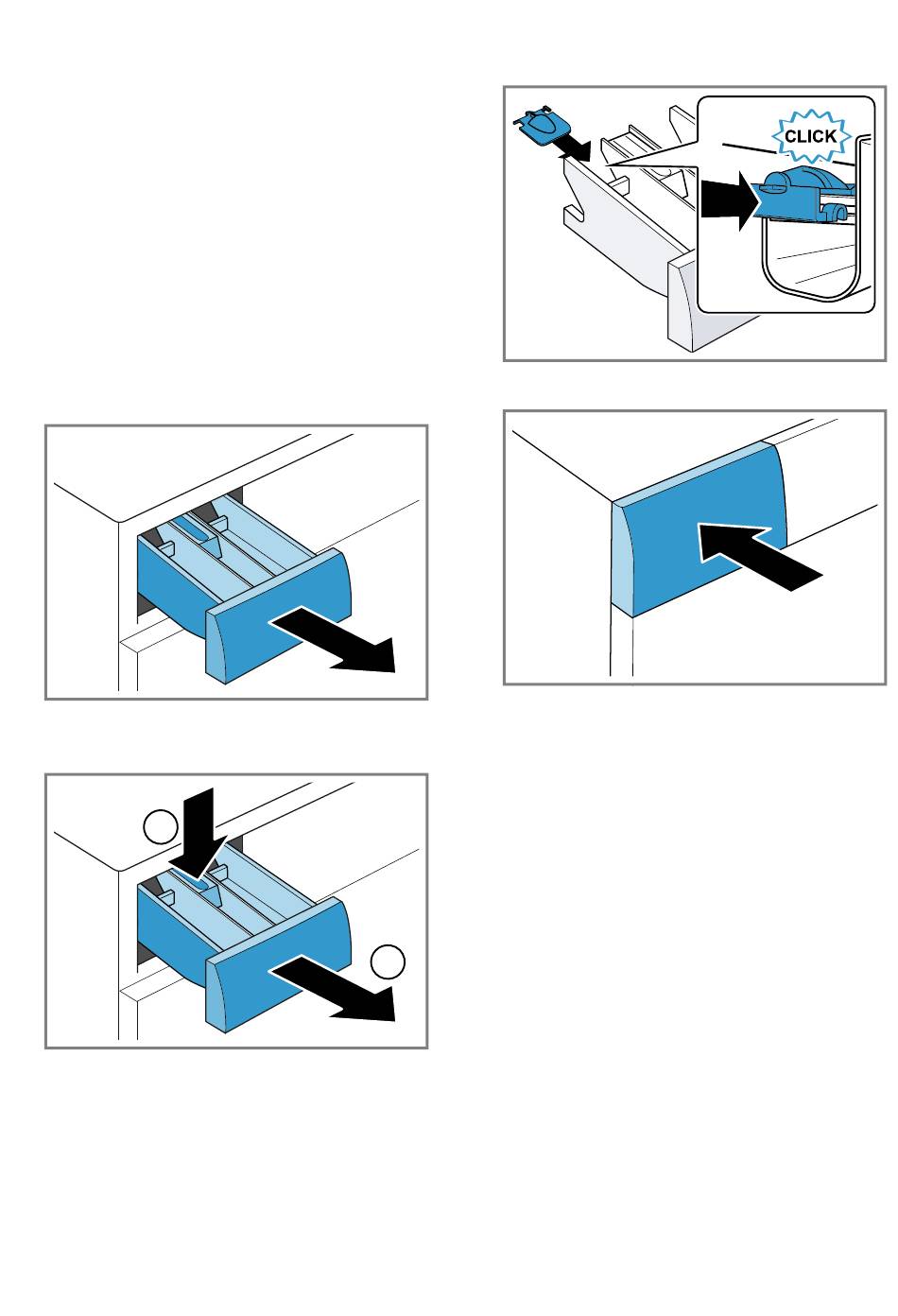 CLICK