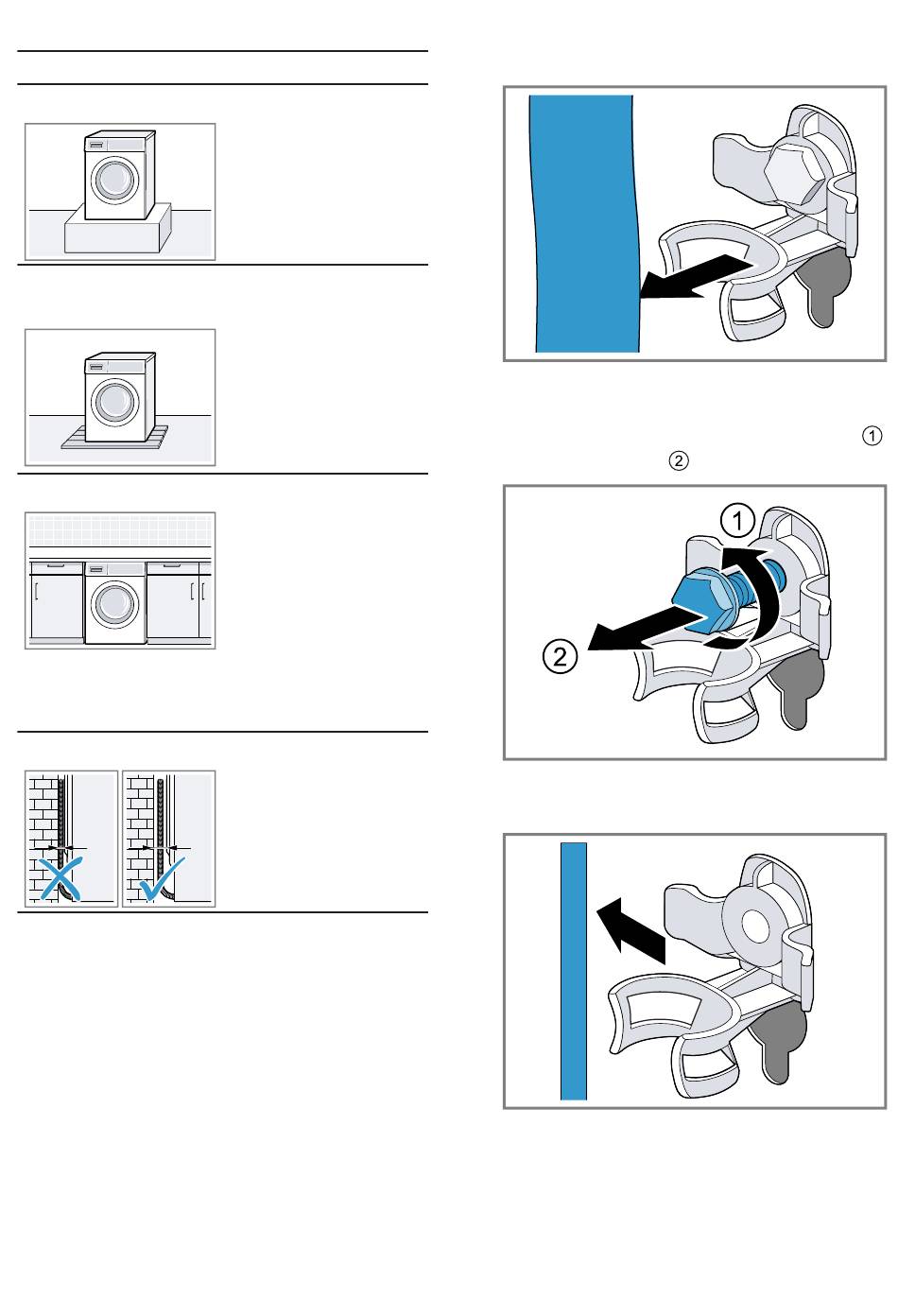 ①
②

①

②