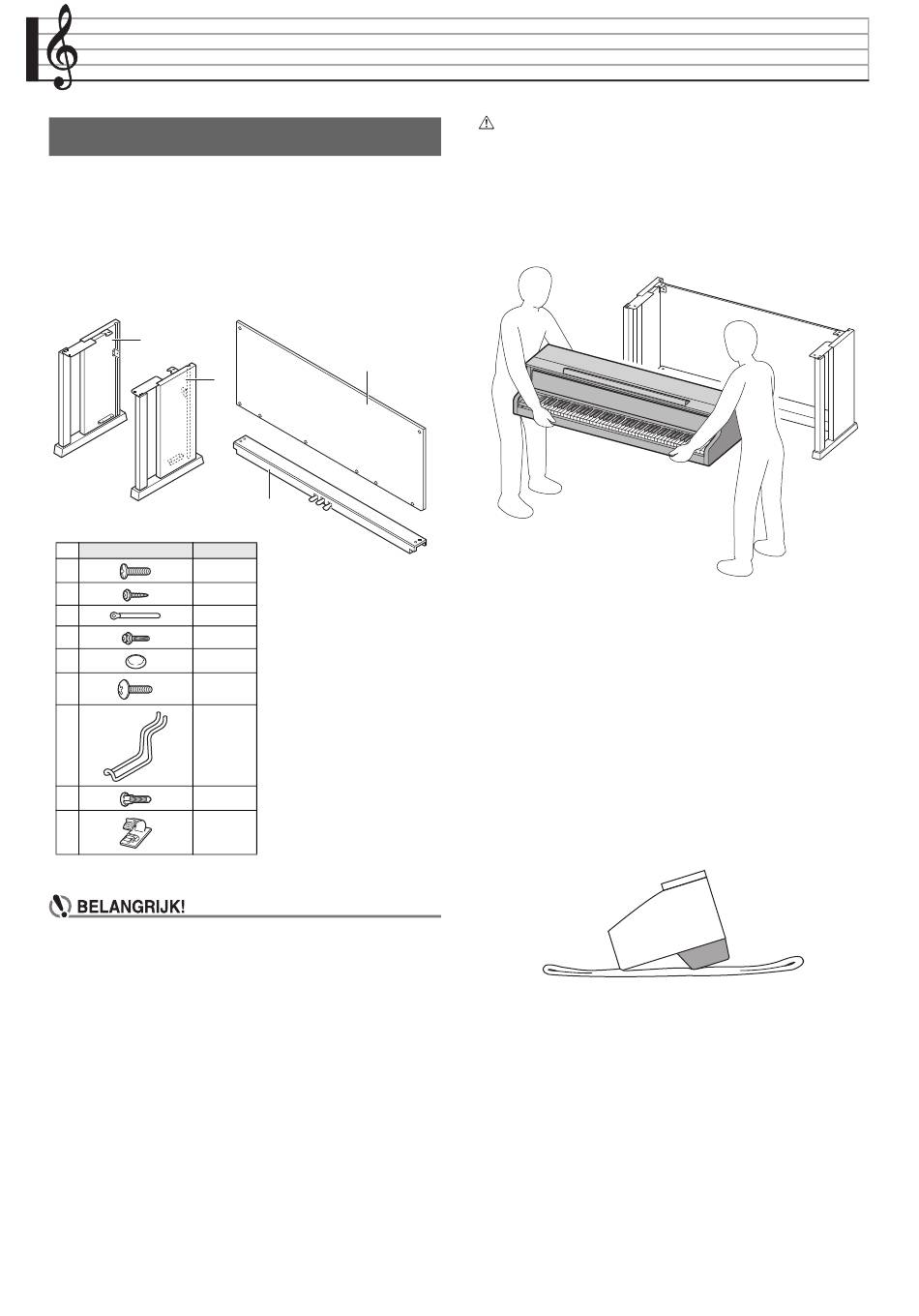 BELANGRIJK!