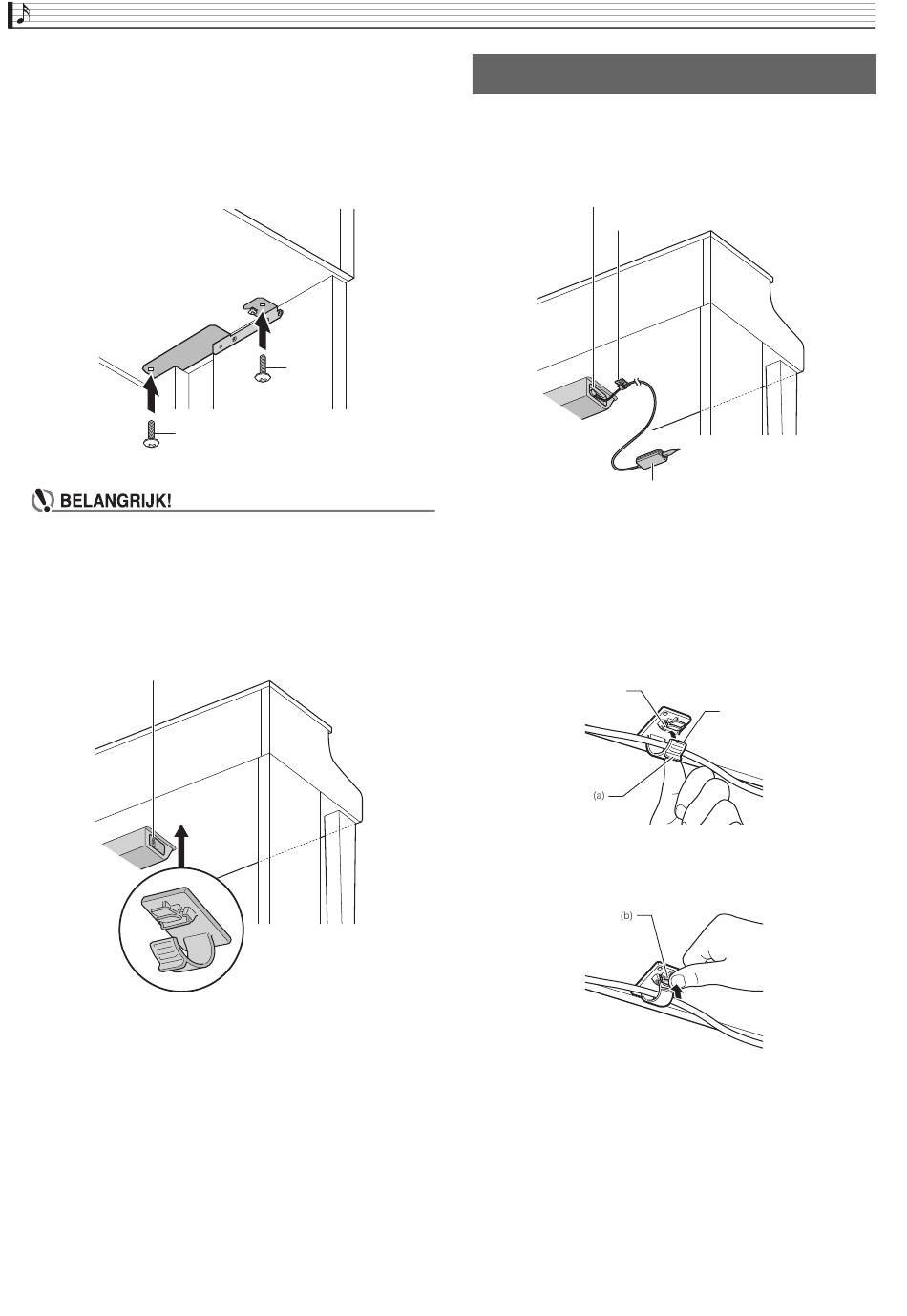 BELANGRIJK!

(a)

(b)