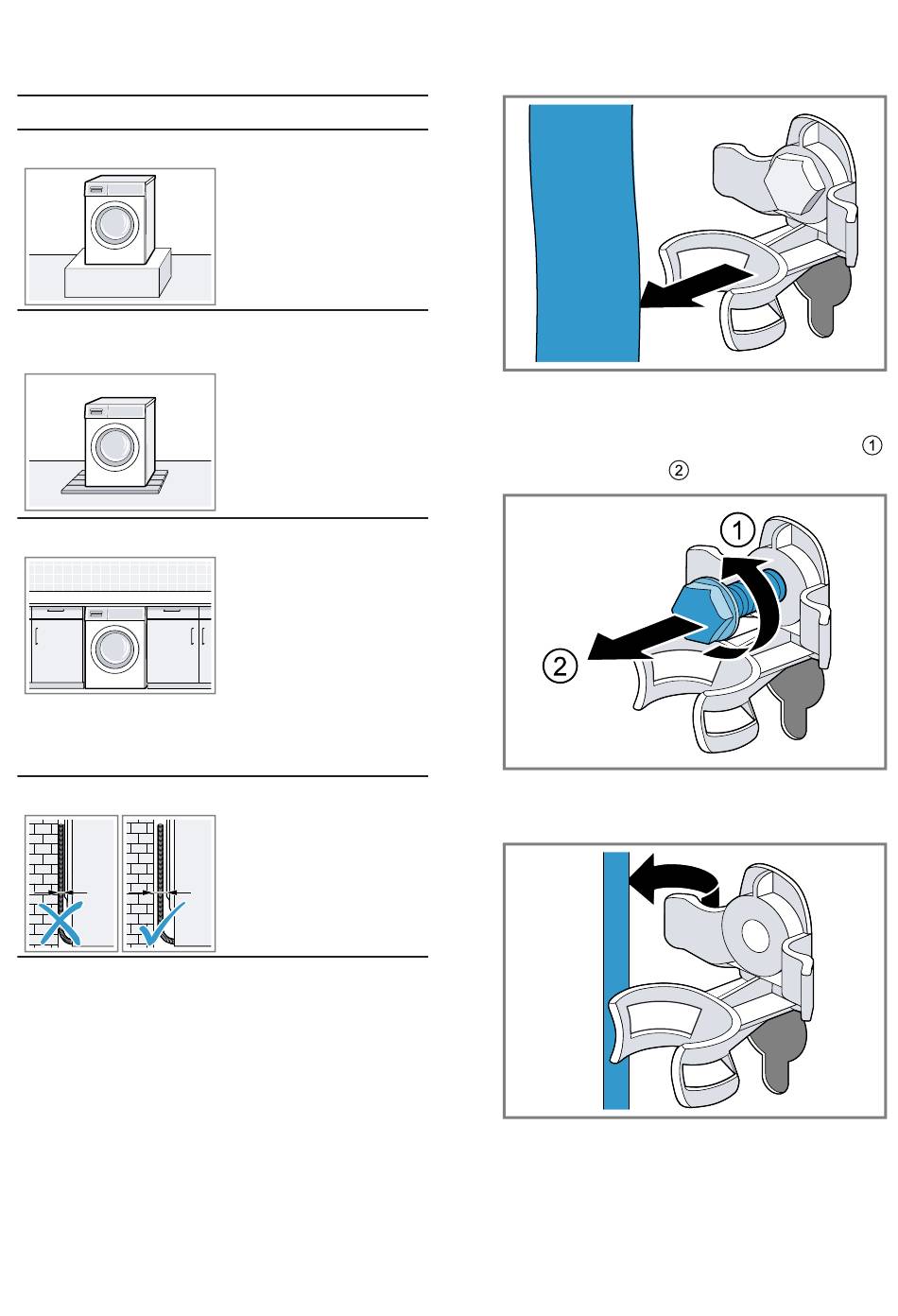 ①
②

①

②