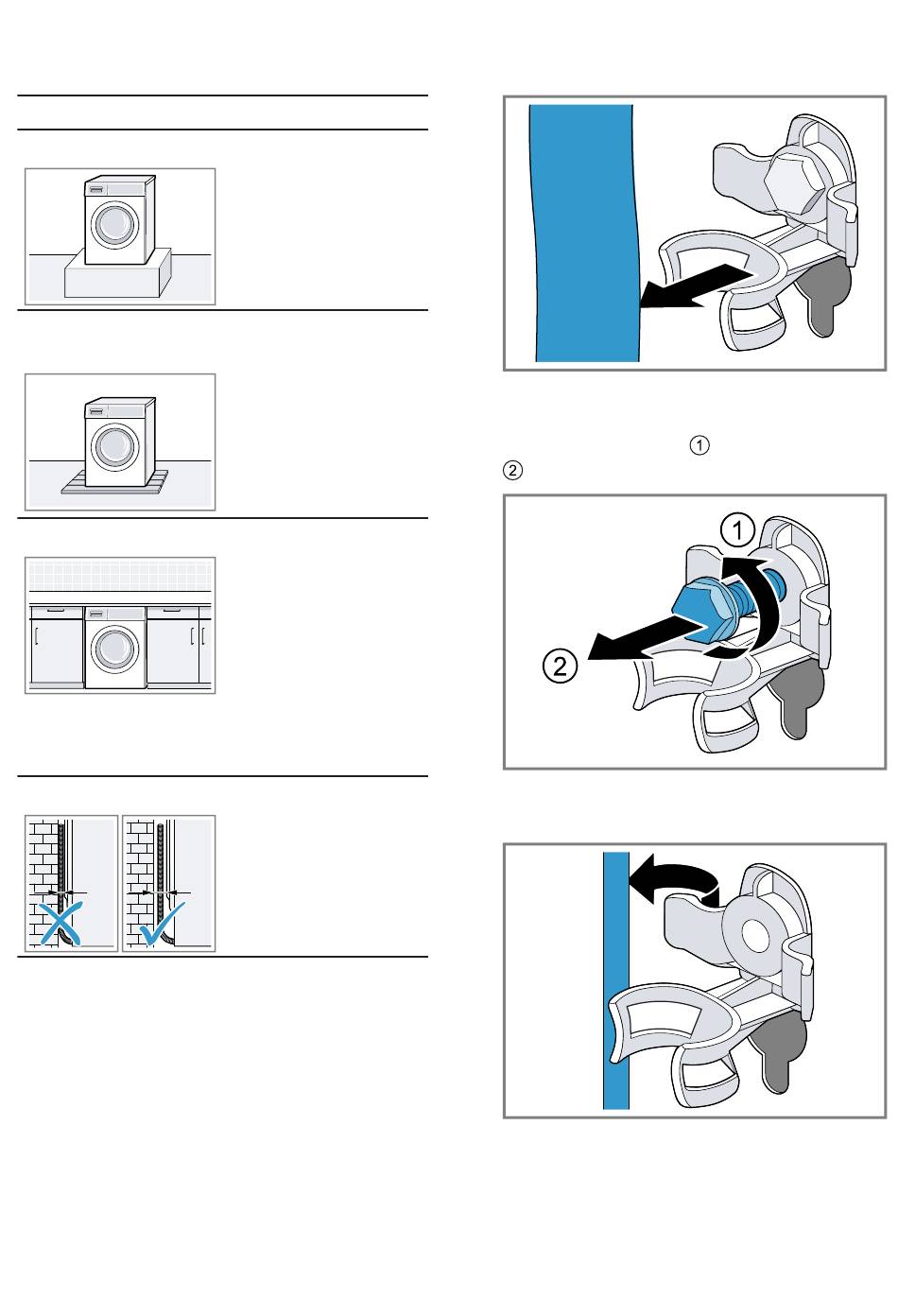 ①
②

①

②