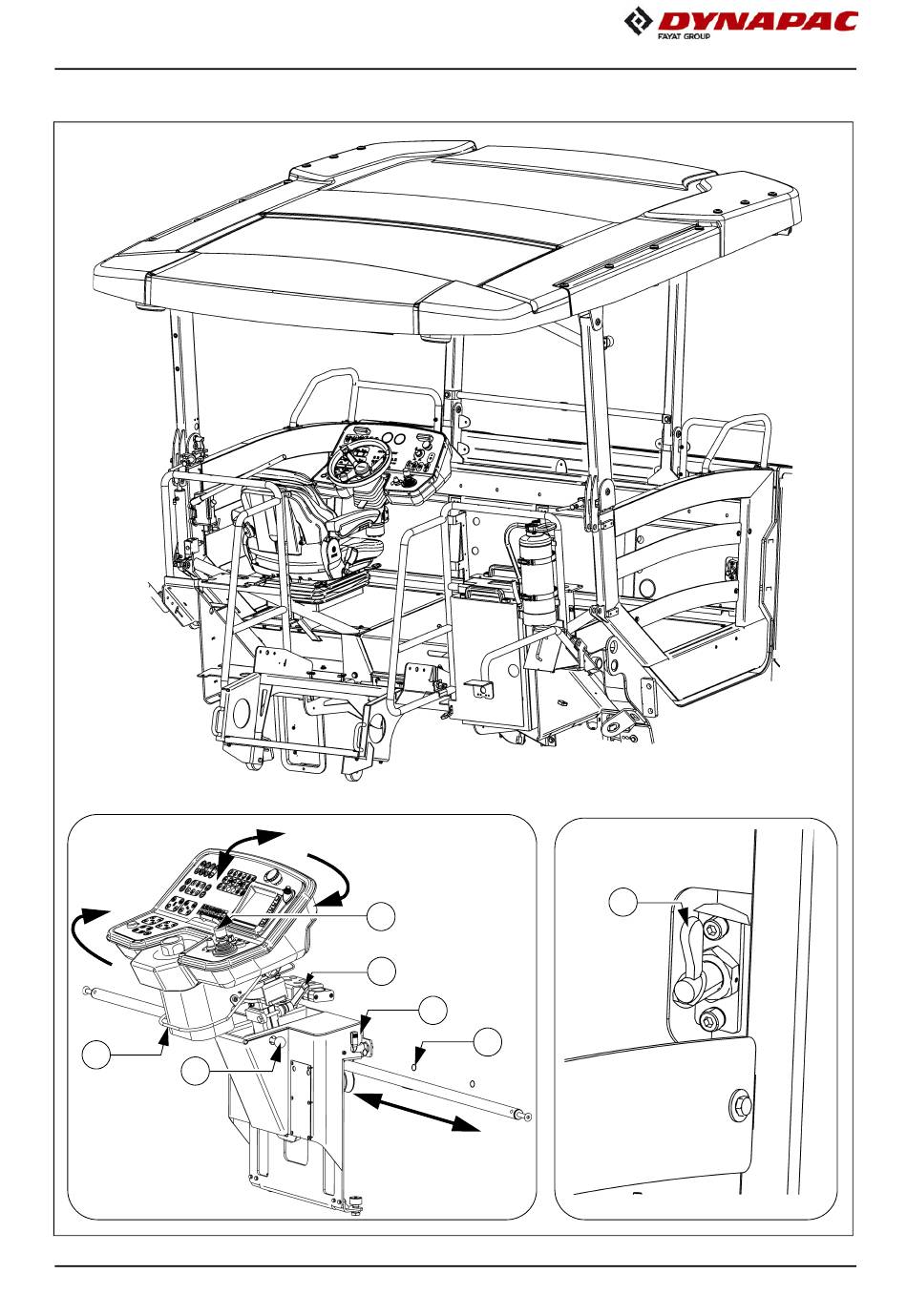 DYNAPAC
FAYAT GROUP