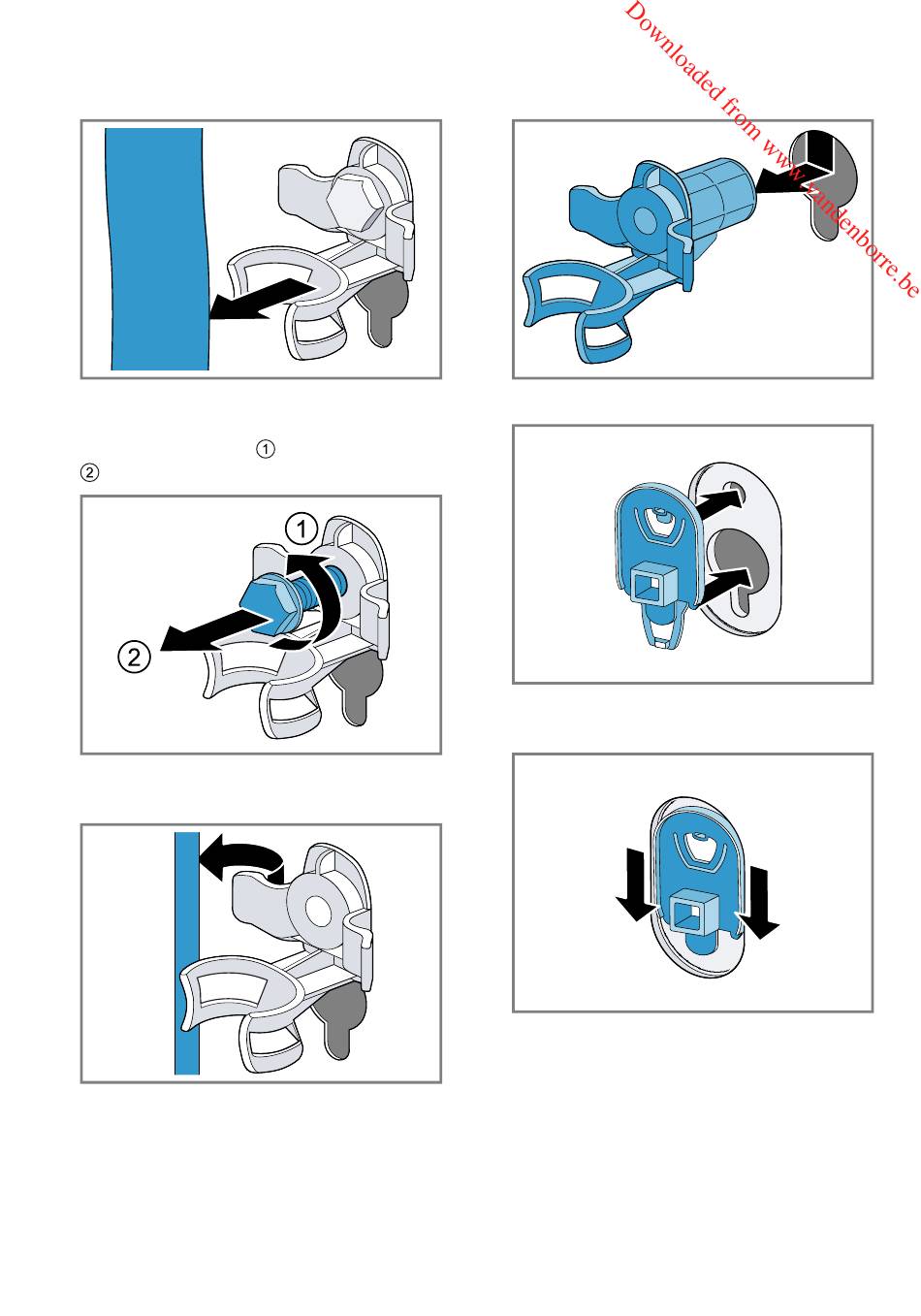 Downloaded from www.vandenborre.be

①
②

①
②