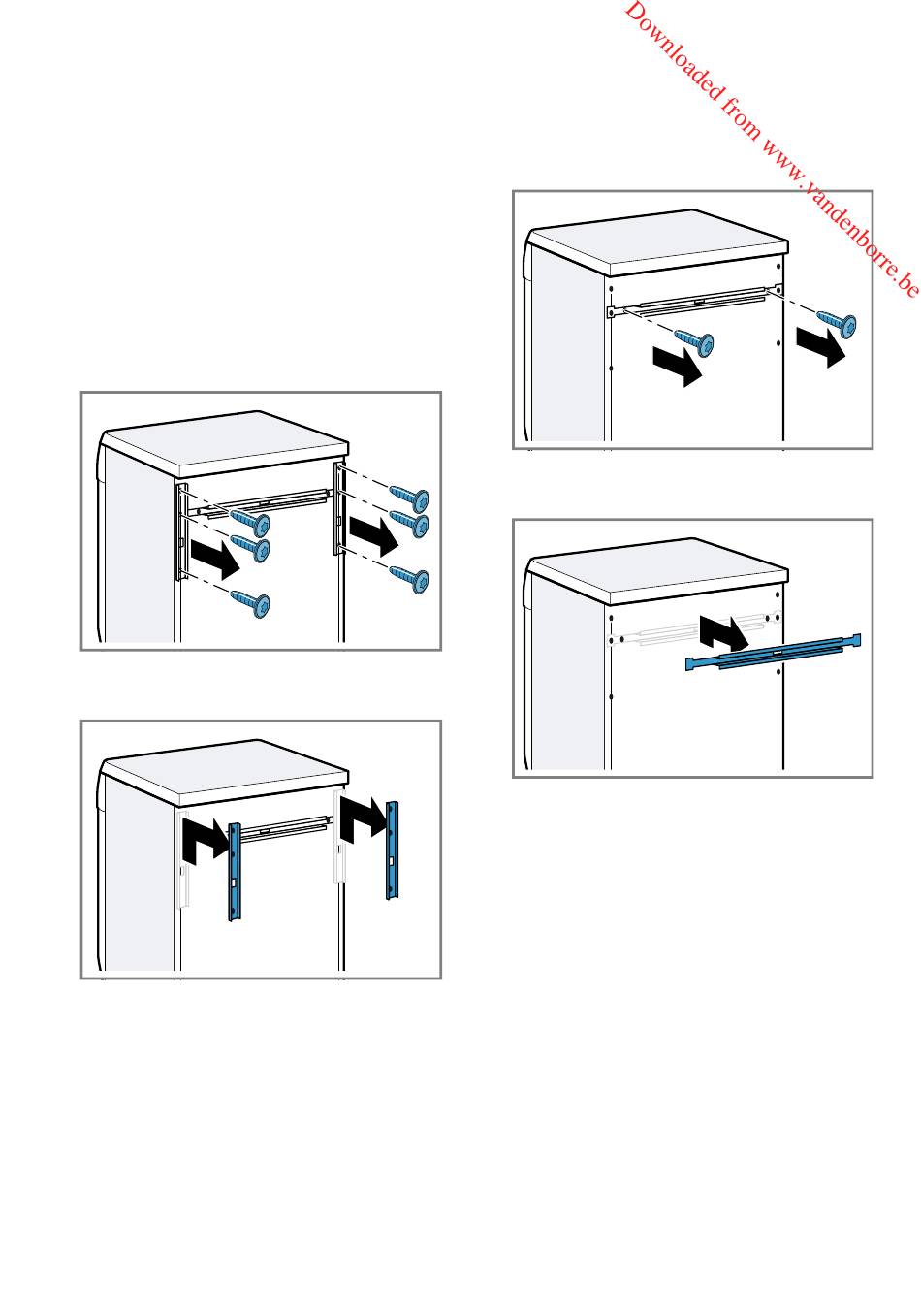 Downloaded from www.vandenborre.be