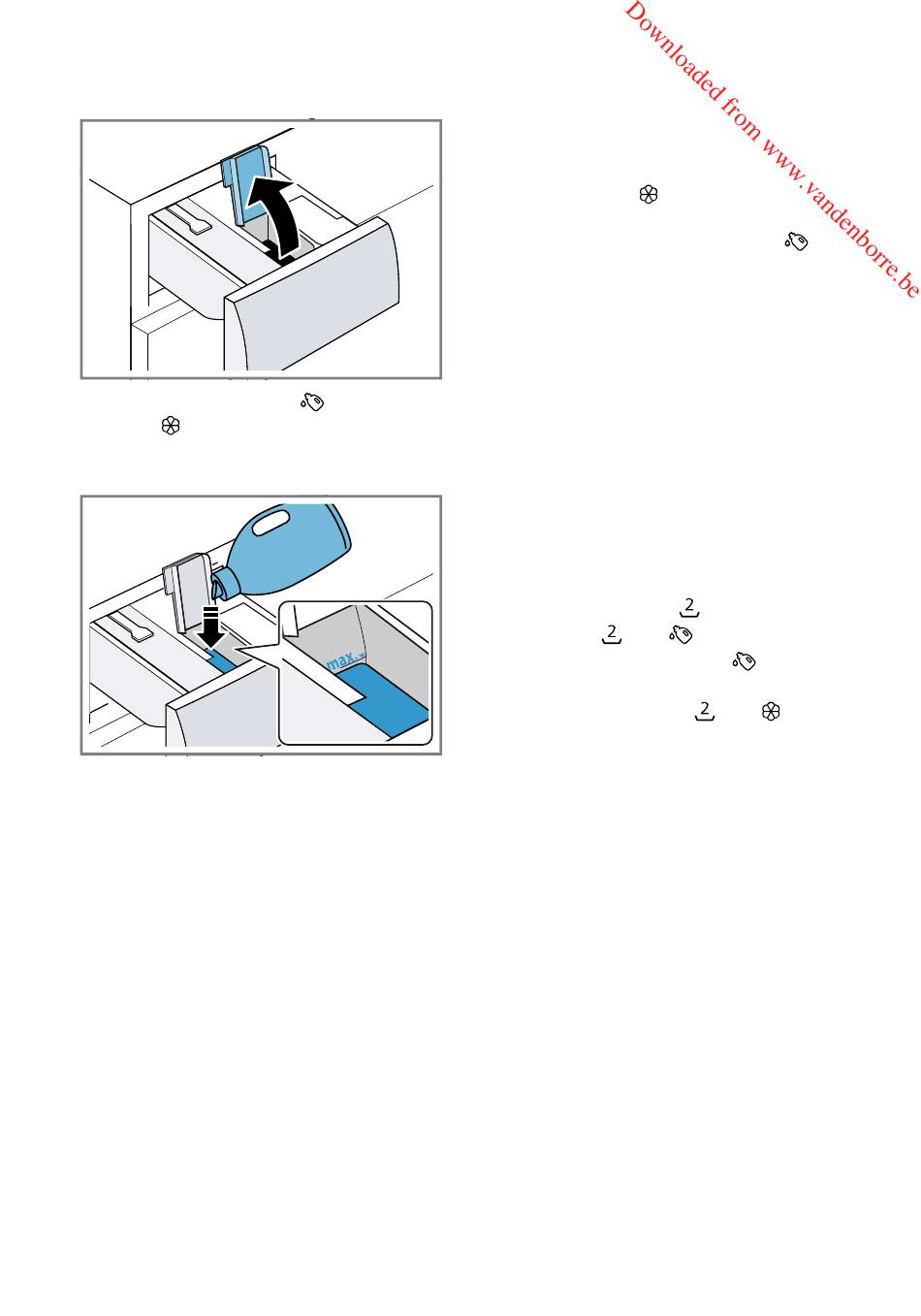 Downloaded from www.vandenborre.be

max.