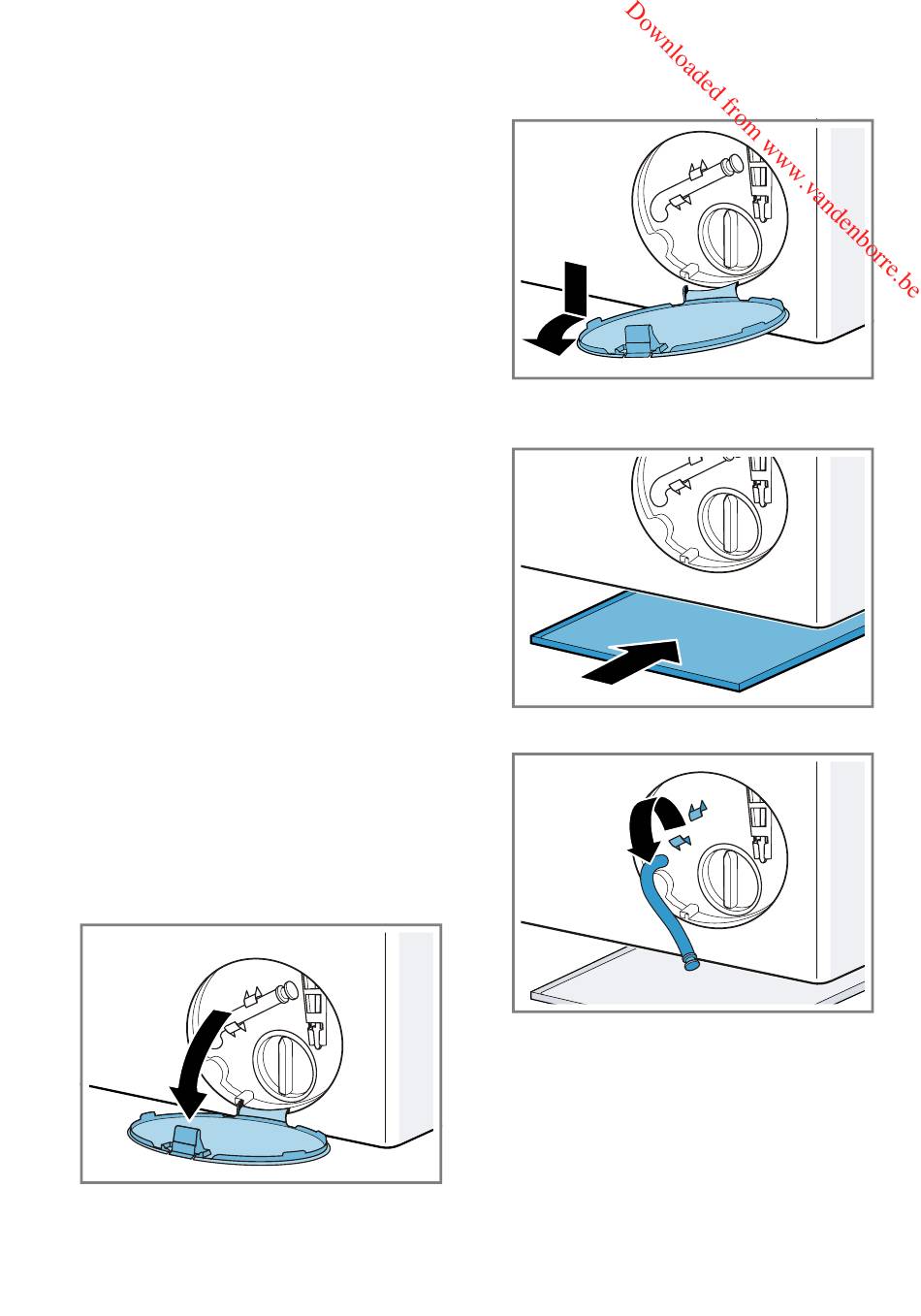 Downloaded from www.vandenborre.be