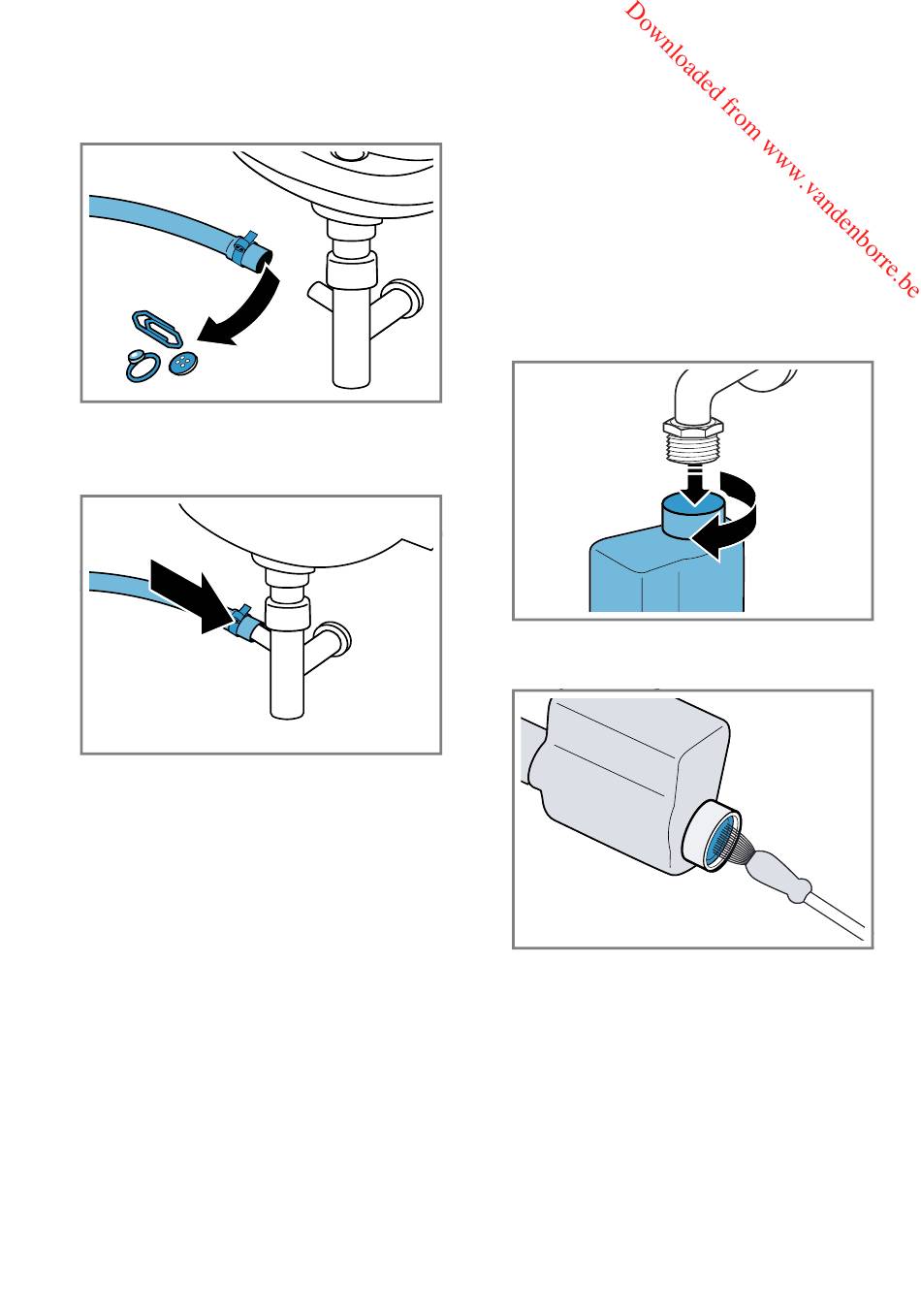 Downloaded from www.vandenborre.be