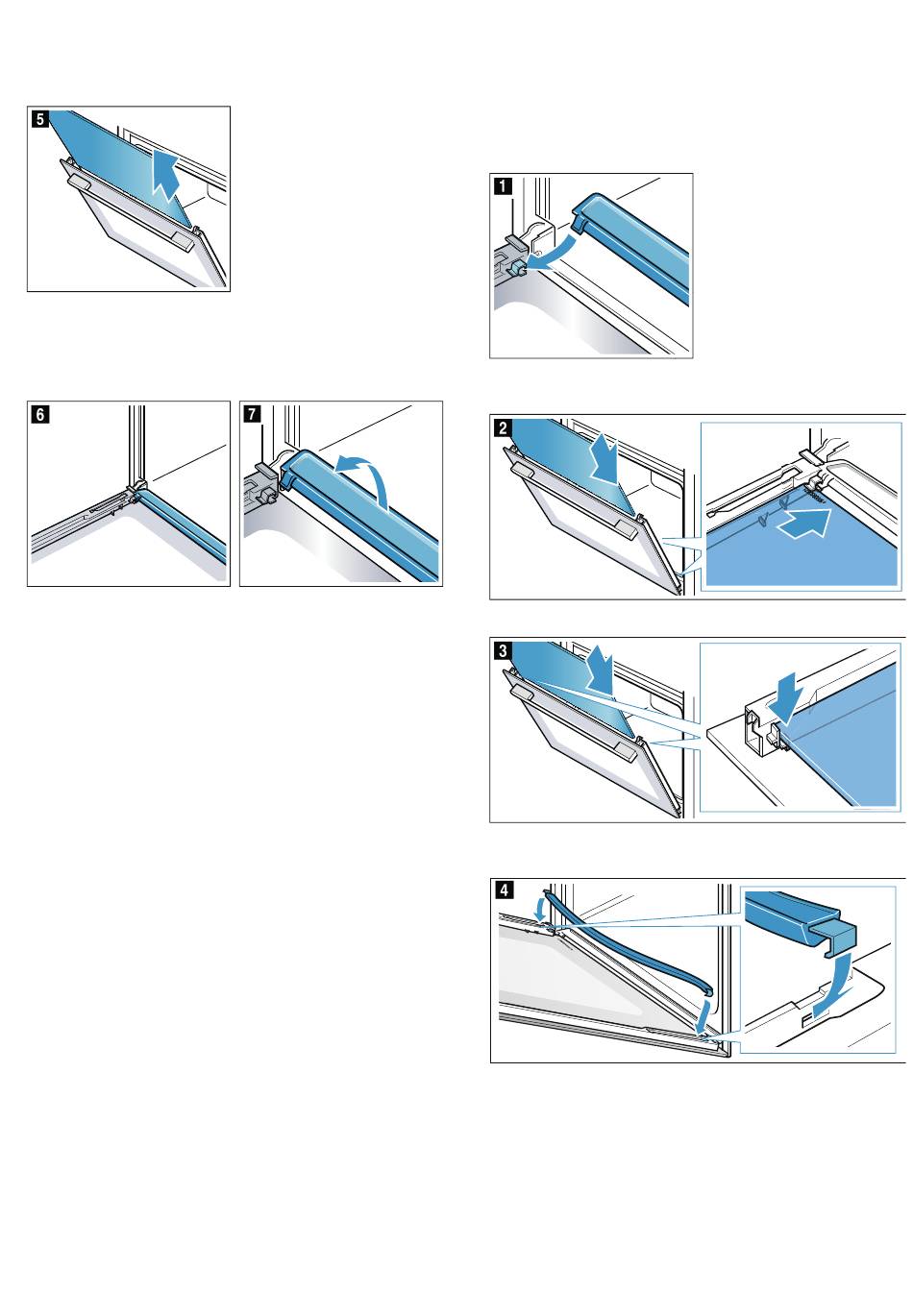 5

6

7

1

2

3

4